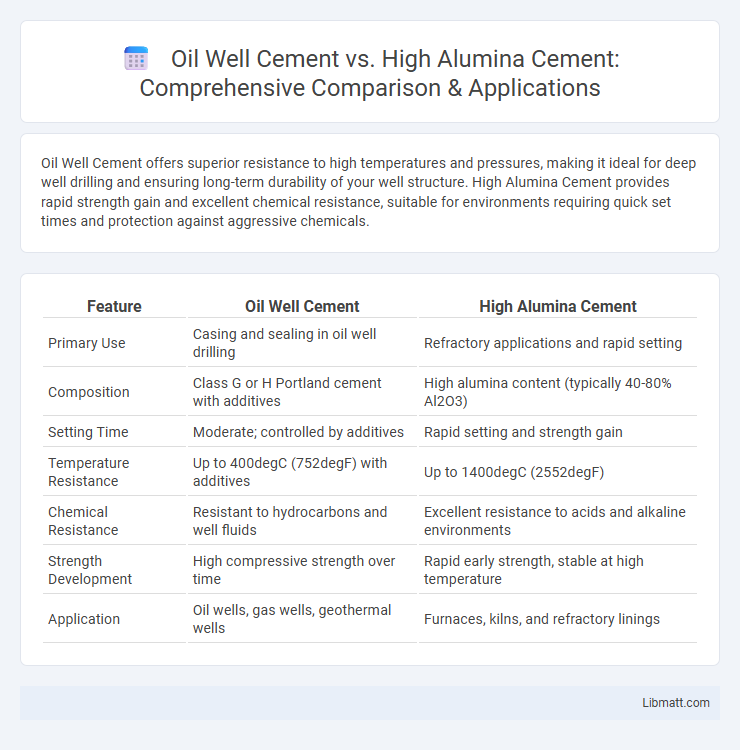 Oil Well Cement vs. High Alumina Cement: Comprehensive Comparison & Applications

Oil Well Cement offers superior resistance to high temperatures and pressures, making it ideal for deep well drilling and ensuring long-term durability of your well structure. High Alumina Cement provides rapid strength gain and excellent chemical resistance, suitable for environments requiring quick set times and protection against aggressive chemicals.

| Feature | Oil Well Cement | High Alumina Cement |
|---|---|---|
| Primary Use | Casing and sealing in oil well drilling | Refractory applications and rapid setting |
| Composition | Class G or H Portland cement with additives | High alumina content (typically 40-80% Al2O3) |
| Setting Time | Moderate; controlled by additives | Rapid setting and strength gain |
| Temperature Resistance | Up to 400degC (752degF) with additives | Up to 1400degC (2552degF) |
| Chemical Resistance | Resistant to hydrocarbons and well fluids | Excellent resistance to acids and alkaline environments |
| Strength Development | High compressive strength over time | Rapid early strength, stable at high temperature |
| Application | Oil wells, gas wells, geothermal wells | Furnaces, kilns, and refractory linings |

Libmatt.com