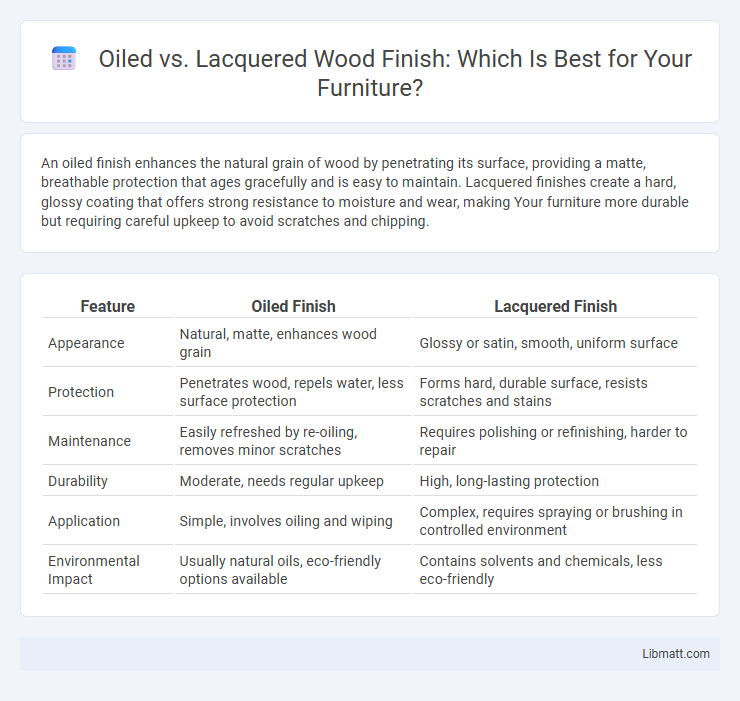 Oiled vs. Lacquered Wood Finish: Which Is Best for Your Furniture?

An oiled finish enhances the natural grain of wood by penetrating its surface, providing a matte, breathable protection that ages gracefully and is easy to maintain. Lacquered finishes create a hard, glossy coating that offers strong resistance to moisture and wear, making Your furniture more durable but requiring careful upkeep to avoid scratches and chipping.

| Feature | Oiled Finish | Lacquered Finish |
|---|---|---|
| Appearance | Natural, matte, enhances wood grain | Glossy or satin, smooth, uniform surface |
| Protection | Penetrates wood, repels water, less surface protection | Forms hard, durable surface, resists scratches and stains |
| Maintenance | Easily refreshed by re-oiling, removes minor scratches | Requires polishing or refinishing, harder to repair |
| Durability | Moderate, needs regular upkeep | High, long-lasting protection |
| Application | Simple, involves oiling and wiping | Complex, requires spraying or brushing in controlled environment |
| Environmental Impact | Usually natural oils, eco-friendly options available | Contains solvents and chemicals, less eco-friendly |

Libmatt.com