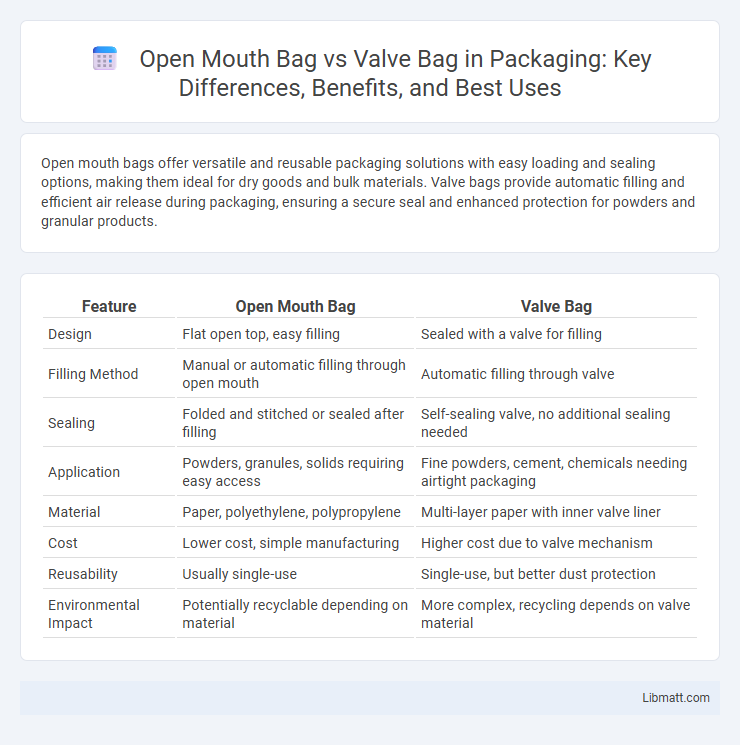 Open Mouth Bag vs Valve Bag in Packaging: Key Differences, Benefits, and Best Uses

Open mouth bags offer versatile and reusable packaging solutions with easy loading and sealing options, making them ideal for dry goods and bulk materials. Valve bags provide automatic filling and efficient air release during packaging, ensuring a secure seal and enhanced protection for powders and granular products.

| Feature | Open Mouth Bag | Valve Bag |
|---|---|---|
| Design | Flat open top, easy filling | Sealed with a valve for filling |
| Filling Method | Manual or automatic filling through open mouth | Automatic filling through valve |
| Sealing | Folded and stitched or sealed after filling | Self-sealing valve, no additional sealing needed |
| Application | Powders, granules, solids requiring easy access | Fine powders, cement, chemicals needing airtight packaging |
| Material | Paper, polyethylene, polypropylene | Multi-layer paper with inner valve liner |
| Cost | Lower cost, simple manufacturing | Higher cost due to valve mechanism |
| Reusability | Usually single-use | Single-use, but better dust protection |
| Environmental Impact | Potentially recyclable depending on material | More complex, recycling depends on valve material |

Libmatt.com