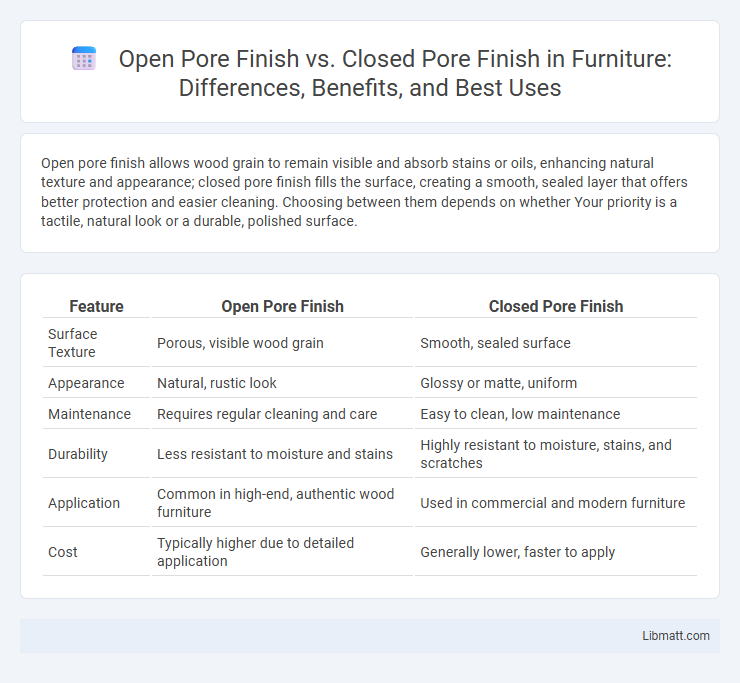 Open Pore Finish vs. Closed Pore Finish in Furniture: Differences, Benefits, and Best Uses

Open pore finish allows wood grain to remain visible and absorb stains or oils, enhancing natural texture and appearance; closed pore finish fills the surface, creating a smooth, sealed layer that offers better protection and easier cleaning. Choosing between them depends on whether Your priority is a tactile, natural look or a durable, polished surface.

| Feature | Open Pore Finish | Closed Pore Finish |
|---|---|---|
| Surface Texture | Porous, visible wood grain | Smooth, sealed surface |
| Appearance | Natural, rustic look | Glossy or matte, uniform |
| Maintenance | Requires regular cleaning and care | Easy to clean, low maintenance |
| Durability | Less resistant to moisture and stains | Highly resistant to moisture, stains, and scratches |
| Application | Common in high-end, authentic wood furniture | Used in commercial and modern furniture |
| Cost | Typically higher due to detailed application | Generally lower, faster to apply |

Libmatt.com