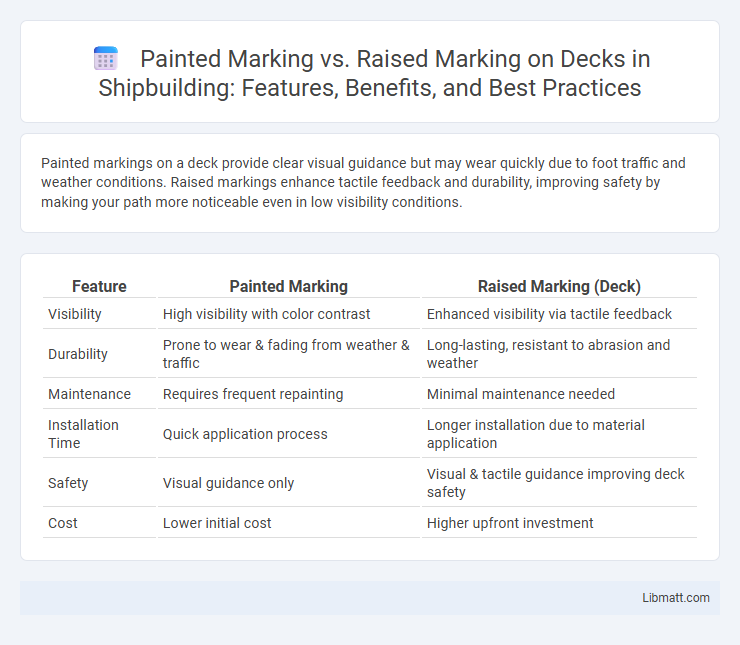 Painted Marking vs. Raised Marking on Decks in Shipbuilding: Features, Benefits, and Best Practices

Painted markings on a deck provide clear visual guidance but may wear quickly due to foot traffic and weather conditions. Raised markings enhance tactile feedback and durability, improving safety by making your path more noticeable even in low visibility conditions.

| Feature | Painted Marking | Raised Marking (Deck) |
|---|---|---|
| Visibility | High visibility with color contrast | Enhanced visibility via tactile feedback |
| Durability | Prone to wear & fading from weather & traffic | Long-lasting, resistant to abrasion and weather |
| Maintenance | Requires frequent repainting | Minimal maintenance needed |
| Installation Time | Quick application process | Longer installation due to material application |
| Safety | Visual guidance only | Visual & tactile guidance improving deck safety |
| Cost | Lower initial cost | Higher upfront investment |

Libmatt.com