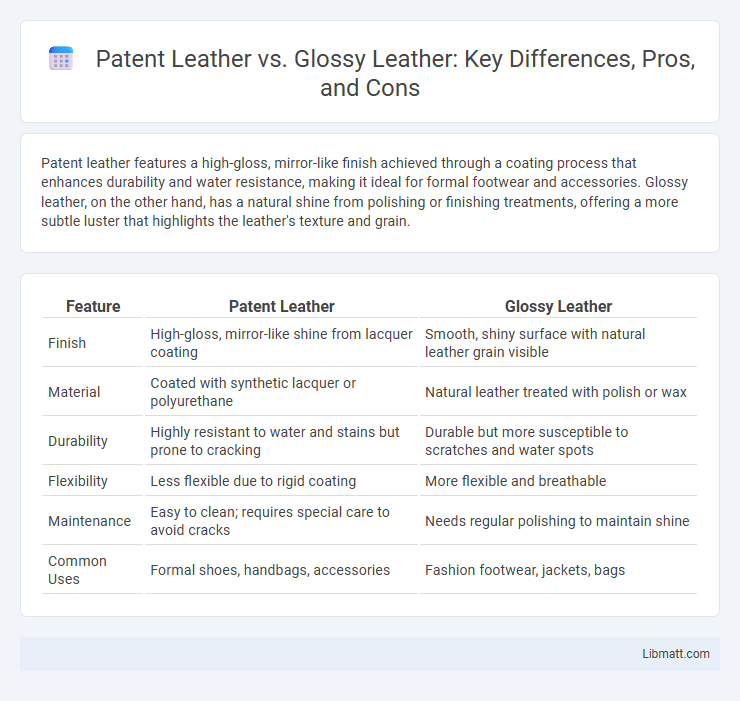 Patent Leather vs. Glossy Leather: Key Differences, Pros, and Cons

Patent leather features a high-gloss, mirror-like finish achieved through a coating process that enhances durability and water resistance, making it ideal for formal footwear and accessories. Glossy leather, on the other hand, has a natural shine from polishing or finishing treatments, offering a more subtle luster that highlights the leather's texture and grain.

| Feature | Patent Leather | Glossy Leather |
|---|---|---|
| Finish | High-gloss, mirror-like shine from lacquer coating | Smooth, shiny surface with natural leather grain visible |
| Material | Coated with synthetic lacquer or polyurethane | Natural leather treated with polish or wax |
| Durability | Highly resistant to water and stains but prone to cracking | Durable but more susceptible to scratches and water spots |
| Flexibility | Less flexible due to rigid coating | More flexible and breathable |
| Maintenance | Easy to clean; requires special care to avoid cracks | Needs regular polishing to maintain shine |
| Common Uses | Formal shoes, handbags, accessories | Fashion footwear, jackets, bags |

Libmatt.com