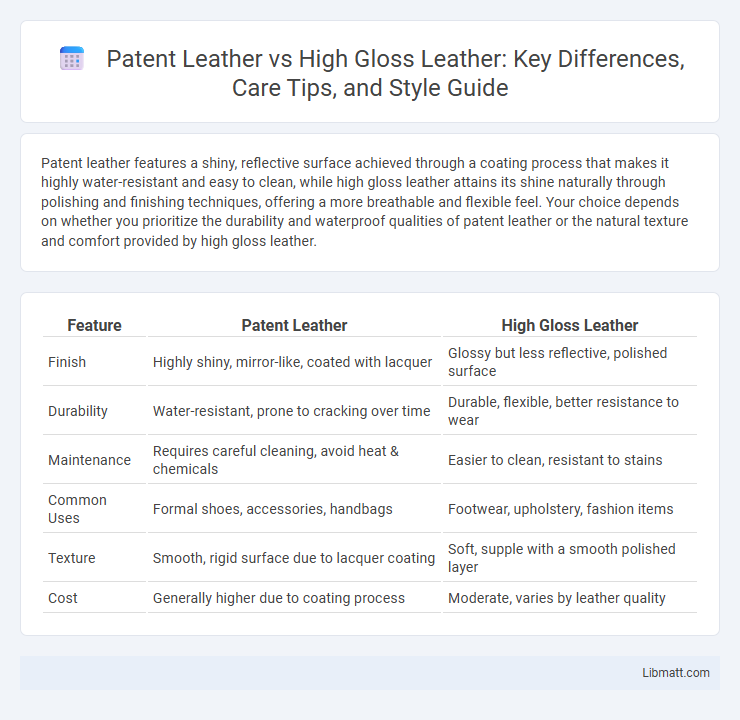 Patent Leather vs High Gloss Leather: Key Differences, Care Tips, and Style Guide

Patent leather features a shiny, reflective surface achieved through a coating process that makes it highly water-resistant and easy to clean, while high gloss leather attains its shine naturally through polishing and finishing techniques, offering a more breathable and flexible feel. Your choice depends on whether you prioritize the durability and waterproof qualities of patent leather or the natural texture and comfort provided by high gloss leather.

| Feature | Patent Leather | High Gloss Leather |
|---|---|---|
| Finish | Highly shiny, mirror-like, coated with lacquer | Glossy but less reflective, polished surface |
| Durability | Water-resistant, prone to cracking over time | Durable, flexible, better resistance to wear |
| Maintenance | Requires careful cleaning, avoid heat & chemicals | Easier to clean, resistant to stains |
| Common Uses | Formal shoes, accessories, handbags | Footwear, upholstery, fashion items |
| Texture | Smooth, rigid surface due to lacquer coating | Soft, supple with a smooth polished layer |
| Cost | Generally higher due to coating process | Moderate, varies by leather quality |

Libmatt.com