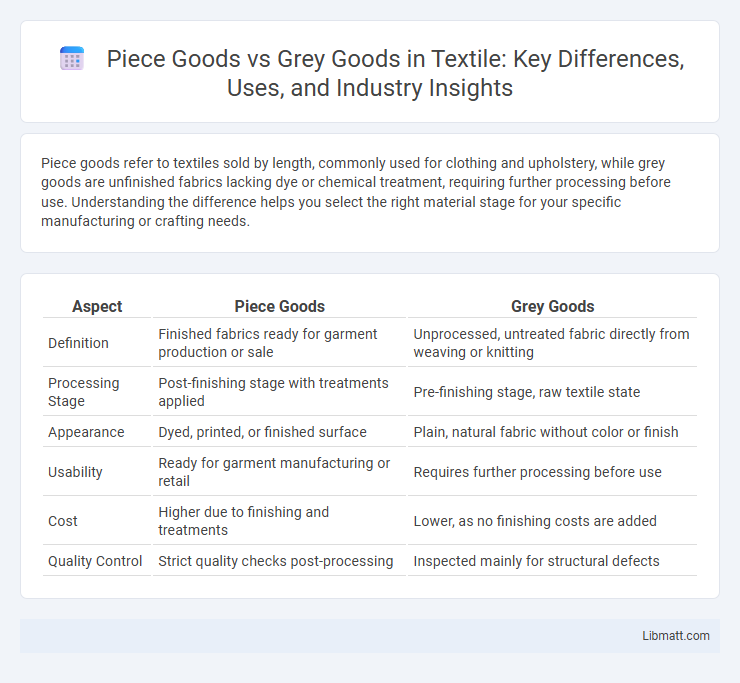 Piece Goods vs Grey Goods in Textile: Key Differences, Uses, and Industry Insights

Piece goods refer to textiles sold by length, commonly used for clothing and upholstery, while grey goods are unfinished fabrics lacking dye or chemical treatment, requiring further processing before use. Understanding the difference helps you select the right material stage for your specific manufacturing or crafting needs.

| Aspect | Piece Goods | Grey Goods |
|---|---|---|
| Definition | Finished fabrics ready for garment production or sale | Unprocessed, untreated fabric directly from weaving or knitting |
| Processing Stage | Post-finishing stage with treatments applied | Pre-finishing stage, raw textile state |
| Appearance | Dyed, printed, or finished surface | Plain, natural fabric without color or finish |
| Usability | Ready for garment manufacturing or retail | Requires further processing before use |
| Cost | Higher due to finishing and treatments | Lower, as no finishing costs are added |
| Quality Control | Strict quality checks post-processing | Inspected mainly for structural defects |

Libmatt.com