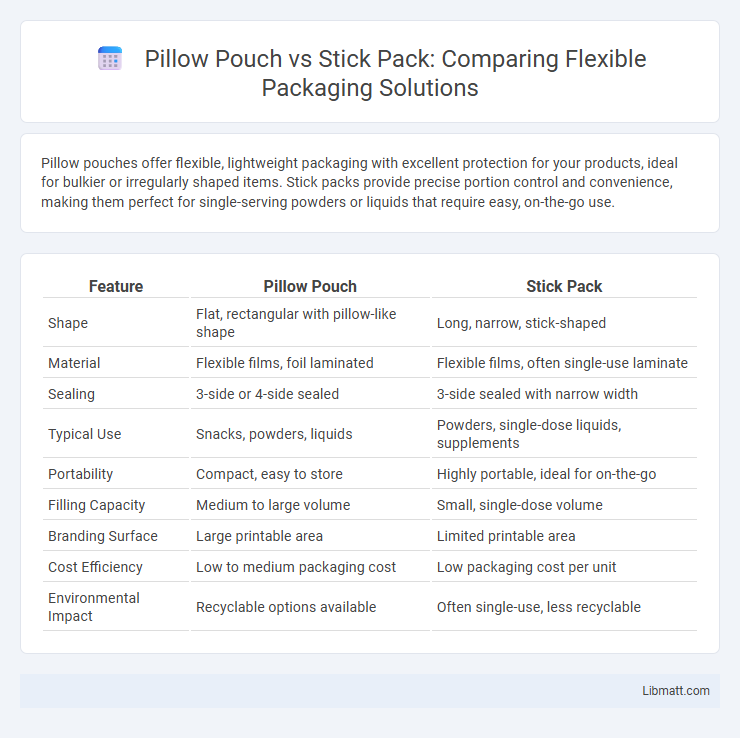 Pillow Pouch vs Stick Pack: Comparing Flexible Packaging Solutions

Pillow pouches offer flexible, lightweight packaging with excellent protection for your products, ideal for bulkier or irregularly shaped items. Stick packs provide precise portion control and convenience, making them perfect for single-serving powders or liquids that require easy, on-the-go use.

| Feature | Pillow Pouch | Stick Pack |
|---|---|---|
| Shape | Flat, rectangular with pillow-like shape | Long, narrow, stick-shaped |
| Material | Flexible films, foil laminated | Flexible films, often single-use laminate |
| Sealing | 3-side or 4-side sealed | 3-side sealed with narrow width |
| Typical Use | Snacks, powders, liquids | Powders, single-dose liquids, supplements |
| Portability | Compact, easy to store | Highly portable, ideal for on-the-go |
| Filling Capacity | Medium to large volume | Small, single-dose volume |
| Branding Surface | Large printable area | Limited printable area |
| Cost Efficiency | Low to medium packaging cost | Low packaging cost per unit |
| Environmental Impact | Recyclable options available | Often single-use, less recyclable |

Libmatt.com