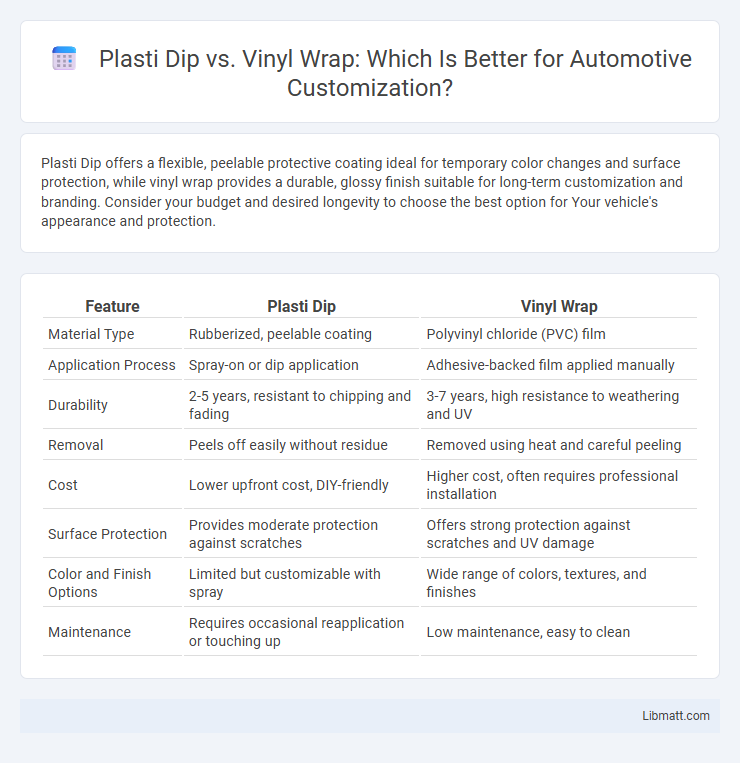 Plasti Dip vs. Vinyl Wrap: Which Is Better for Automotive Customization?

Plasti Dip offers a flexible, peelable protective coating ideal for temporary color changes and surface protection, while vinyl wrap provides a durable, glossy finish suitable for long-term customization and branding. Consider your budget and desired longevity to choose the best option for Your vehicle's appearance and protection.

| Feature | Plasti Dip | Vinyl Wrap |
|---|---|---|
| Material Type | Rubberized, peelable coating | Polyvinyl chloride (PVC) film |
| Application Process | Spray-on or dip application | Adhesive-backed film applied manually |
| Durability | 2-5 years, resistant to chipping and fading | 3-7 years, high resistance to weathering and UV |
| Removal | Peels off easily without residue | Removed using heat and careful peeling |
| Cost | Lower upfront cost, DIY-friendly | Higher cost, often requires professional installation |
| Surface Protection | Provides moderate protection against scratches | Offers strong protection against scratches and UV damage |
| Color and Finish Options | Limited but customizable with spray | Wide range of colors, textures, and finishes |
| Maintenance | Requires occasional reapplication or touching up | Low maintenance, easy to clean |

Libmatt.com