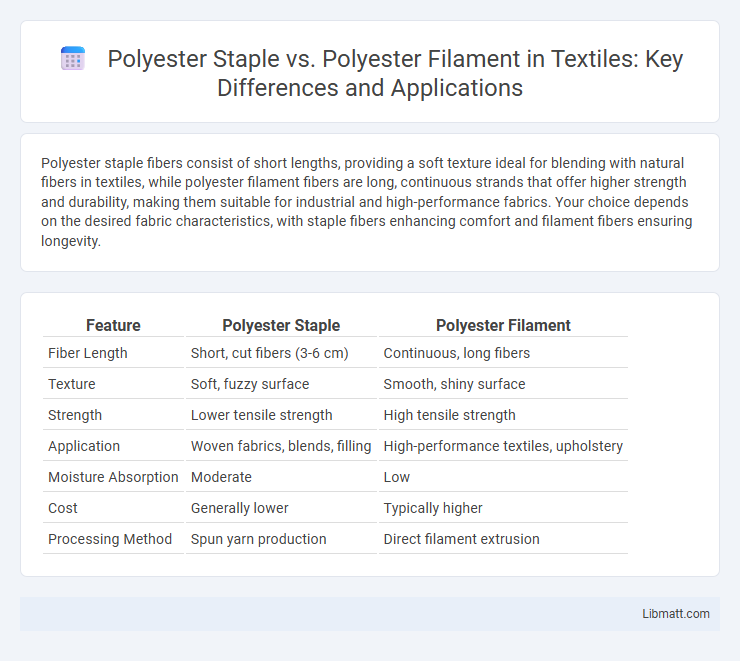 Polyester Staple vs. Polyester Filament in Textiles: Key Differences and Applications

Polyester staple fibers consist of short lengths, providing a soft texture ideal for blending with natural fibers in textiles, while polyester filament fibers are long, continuous strands that offer higher strength and durability, making them suitable for industrial and high-performance fabrics. Your choice depends on the desired fabric characteristics, with staple fibers enhancing comfort and filament fibers ensuring longevity.

| Feature | Polyester Staple | Polyester Filament |
|---|---|---|
| Fiber Length | Short, cut fibers (3-6 cm) | Continuous, long fibers |
| Texture | Soft, fuzzy surface | Smooth, shiny surface |
| Strength | Lower tensile strength | High tensile strength |
| Application | Woven fabrics, blends, filling | High-performance textiles, upholstery |
| Moisture Absorption | Moderate | Low |
| Cost | Generally lower | Typically higher |
| Processing Method | Spun yarn production | Direct filament extrusion |

Libmatt.com