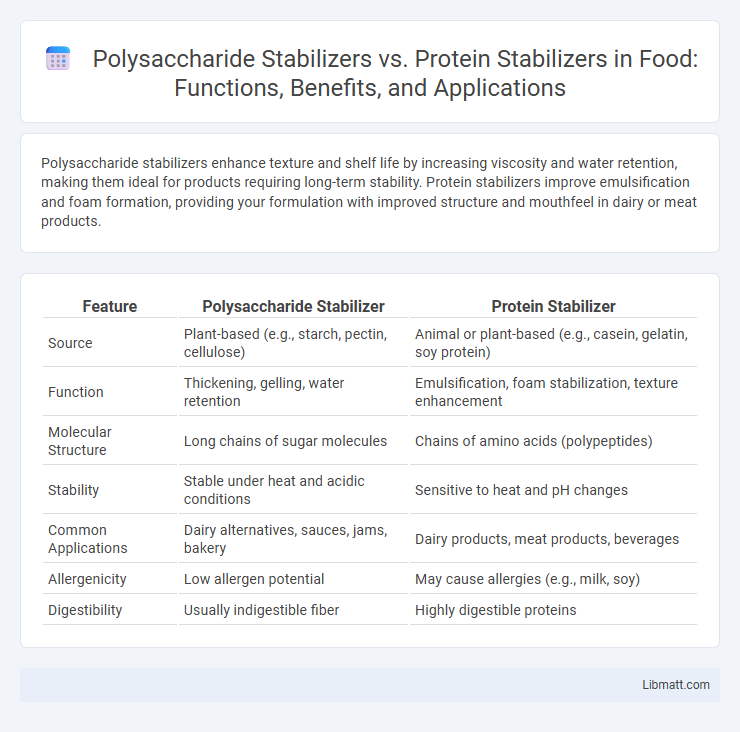 Polysaccharide Stabilizers vs. Protein Stabilizers in Food: Functions, Benefits, and Applications

Polysaccharide stabilizers enhance texture and shelf life by increasing viscosity and water retention, making them ideal for products requiring long-term stability. Protein stabilizers improve emulsification and foam formation, providing your formulation with improved structure and mouthfeel in dairy or meat products.

| Feature | Polysaccharide Stabilizer | Protein Stabilizer |
|---|---|---|
| Source | Plant-based (e.g., starch, pectin, cellulose) | Animal or plant-based (e.g., casein, gelatin, soy protein) |
| Function | Thickening, gelling, water retention | Emulsification, foam stabilization, texture enhancement |
| Molecular Structure | Long chains of sugar molecules | Chains of amino acids (polypeptides) |
| Stability | Stable under heat and acidic conditions | Sensitive to heat and pH changes |
| Common Applications | Dairy alternatives, sauces, jams, bakery | Dairy products, meat products, beverages |
| Allergenicity | Low allergen potential | May cause allergies (e.g., milk, soy) |
| Digestibility | Usually indigestible fiber | Highly digestible proteins |

Libmatt.com