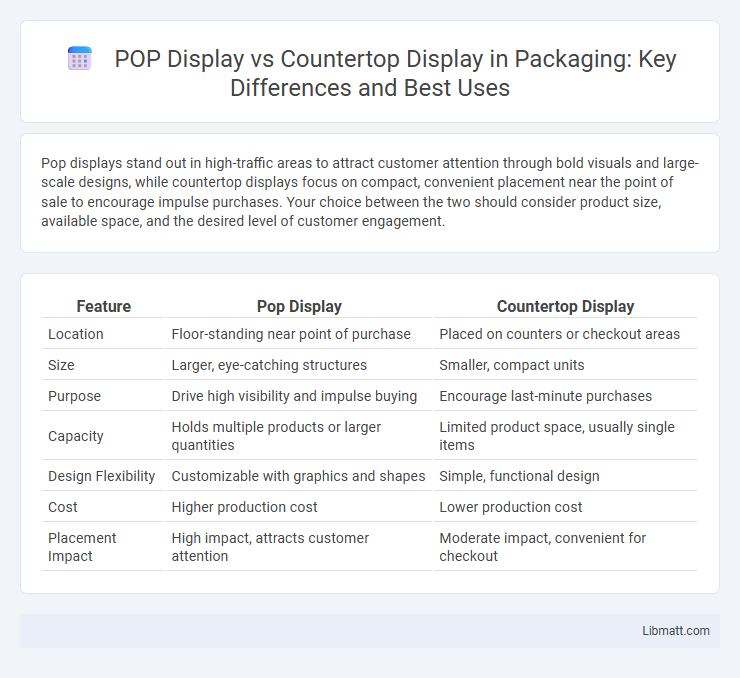 POP Display vs Countertop Display in Packaging: Key Differences and Best Uses

Pop displays stand out in high-traffic areas to attract customer attention through bold visuals and large-scale designs, while countertop displays focus on compact, convenient placement near the point of sale to encourage impulse purchases. Your choice between the two should consider product size, available space, and the desired level of customer engagement.

| Feature | Pop Display | Countertop Display |
|---|---|---|
| Location | Floor-standing near point of purchase | Placed on counters or checkout areas |
| Size | Larger, eye-catching structures | Smaller, compact units |
| Purpose | Drive high visibility and impulse buying | Encourage last-minute purchases |
| Capacity | Holds multiple products or larger quantities | Limited product space, usually single items |
| Design Flexibility | Customizable with graphics and shapes | Simple, functional design |
| Cost | Higher production cost | Lower production cost |
| Placement Impact | High impact, attracts customer attention | Moderate impact, convenient for checkout |

Libmatt.com