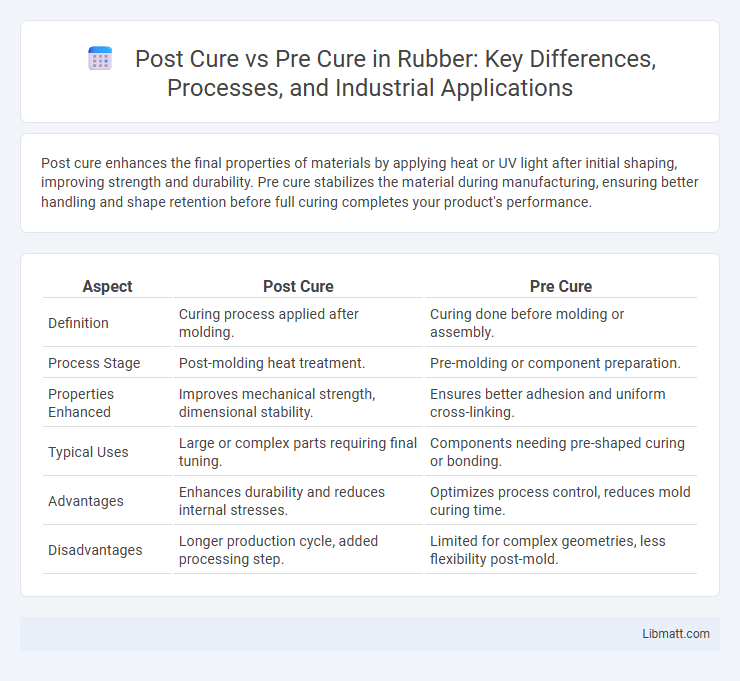 Post Cure vs Pre Cure in Rubber: Key Differences, Processes, and Industrial Applications

Post cure enhances the final properties of materials by applying heat or UV light after initial shaping, improving strength and durability. Pre cure stabilizes the material during manufacturing, ensuring better handling and shape retention before full curing completes your product's performance.

| Aspect | Post Cure | Pre Cure |
|---|---|---|
| Definition | Curing process applied after molding. | Curing done before molding or assembly. |
| Process Stage | Post-molding heat treatment. | Pre-molding or component preparation. |
| Properties Enhanced | Improves mechanical strength, dimensional stability. | Ensures better adhesion and uniform cross-linking. |
| Typical Uses | Large or complex parts requiring final tuning. | Components needing pre-shaped curing or bonding. |
| Advantages | Enhances durability and reduces internal stresses. | Optimizes process control, reduces mold curing time. |
| Disadvantages | Longer production cycle, added processing step. | Limited for complex geometries, less flexibility post-mold. |

Libmatt.com