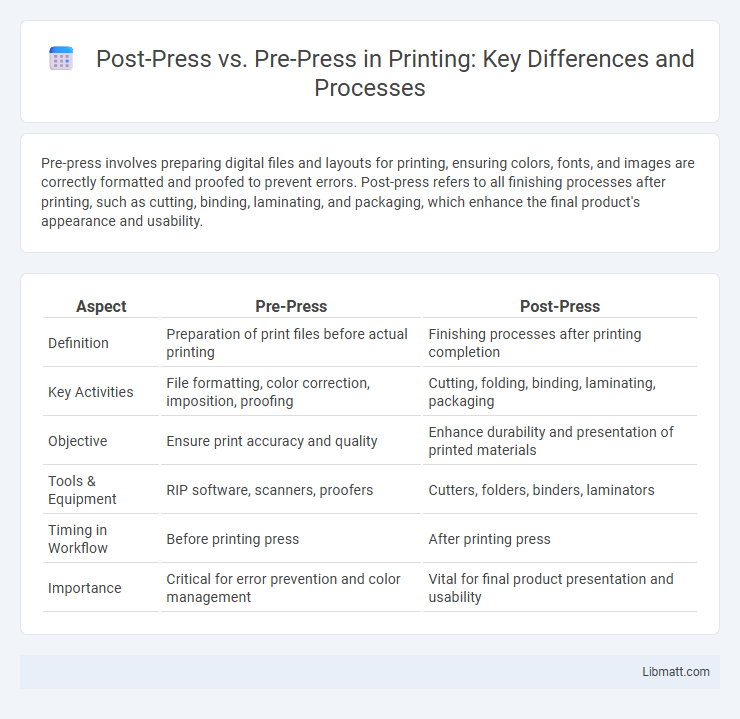 Post-Press vs. Pre-Press in Printing: Key Differences and Processes

Pre-press involves preparing digital files and layouts for printing, ensuring colors, fonts, and images are correctly formatted and proofed to prevent errors. Post-press refers to all finishing processes after printing, such as cutting, binding, laminating, and packaging, which enhance the final product's appearance and usability.

| Aspect | Pre-Press | Post-Press |
|---|---|---|
| Definition | Preparation of print files before actual printing | Finishing processes after printing completion |
| Key Activities | File formatting, color correction, imposition, proofing | Cutting, folding, binding, laminating, packaging |
| Objective | Ensure print accuracy and quality | Enhance durability and presentation of printed materials |
| Tools & Equipment | RIP software, scanners, proofers | Cutters, folders, binders, laminators |
| Timing in Workflow | Before printing press | After printing press |
| Importance | Critical for error prevention and color management | Vital for final product presentation and usability |

Libmatt.com