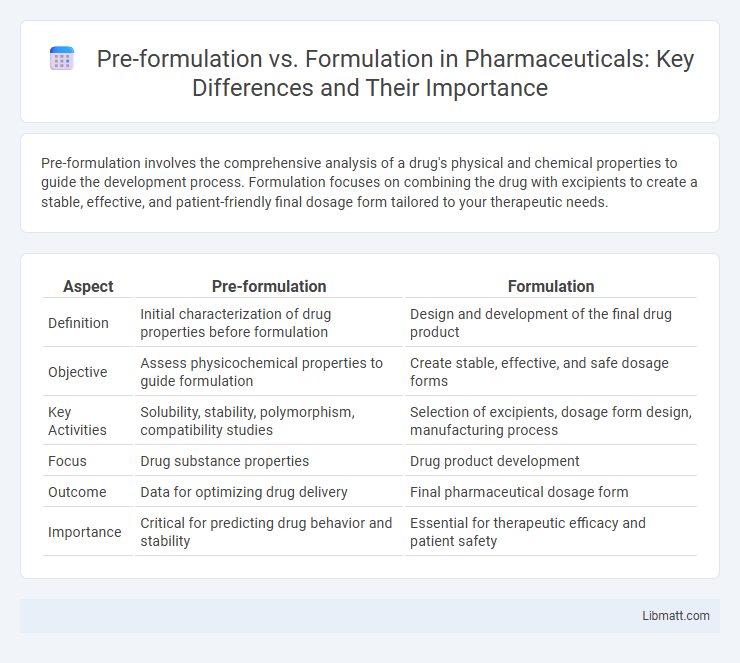 Pre-formulation vs. Formulation in Pharmaceuticals: Key Differences and Their Importance

Pre-formulation involves the comprehensive analysis of a drug's physical and chemical properties to guide the development process. Formulation focuses on combining the drug with excipients to create a stable, effective, and patient-friendly final dosage form tailored to your therapeutic needs.

| Aspect | Pre-formulation | Formulation |
|---|---|---|
| Definition | Initial characterization of drug properties before formulation | Design and development of the final drug product |
| Objective | Assess physicochemical properties to guide formulation | Create stable, effective, and safe dosage forms |
| Key Activities | Solubility, stability, polymorphism, compatibility studies | Selection of excipients, dosage form design, manufacturing process |
| Focus | Drug substance properties | Drug product development |
| Outcome | Data for optimizing drug delivery | Final pharmaceutical dosage form |
| Importance | Critical for predicting drug behavior and stability | Essential for therapeutic efficacy and patient safety |

Libmatt.com