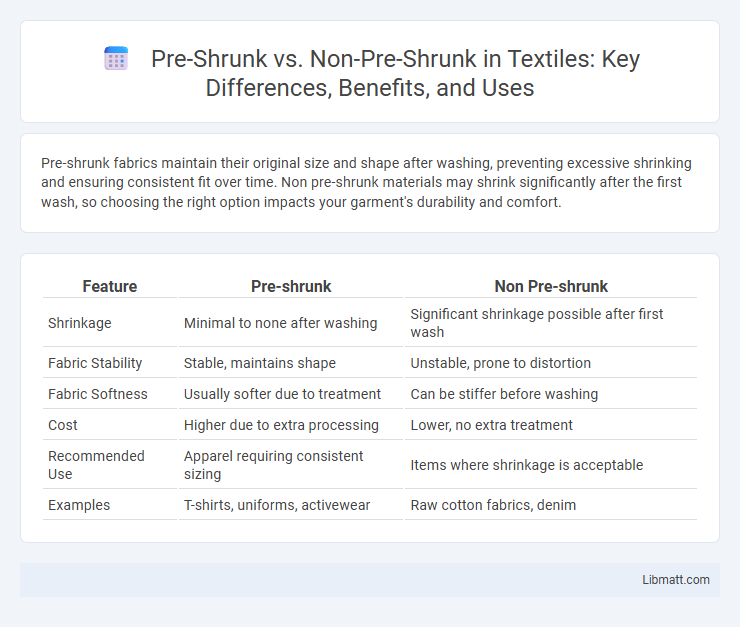 Pre-Shrunk vs. Non-Pre-Shrunk in Textiles: Key Differences, Benefits, and Uses

Pre-shrunk fabrics maintain their original size and shape after washing, preventing excessive shrinking and ensuring consistent fit over time. Non pre-shrunk materials may shrink significantly after the first wash, so choosing the right option impacts your garment's durability and comfort.

| Feature | Pre-shrunk | Non Pre-shrunk |
|---|---|---|
| Shrinkage | Minimal to none after washing | Significant shrinkage possible after first wash |
| Fabric Stability | Stable, maintains shape | Unstable, prone to distortion |
| Fabric Softness | Usually softer due to treatment | Can be stiffer before washing |
| Cost | Higher due to extra processing | Lower, no extra treatment |
| Recommended Use | Apparel requiring consistent sizing | Items where shrinkage is acceptable |
| Examples | T-shirts, uniforms, activewear | Raw cotton fabrics, denim |

Libmatt.com