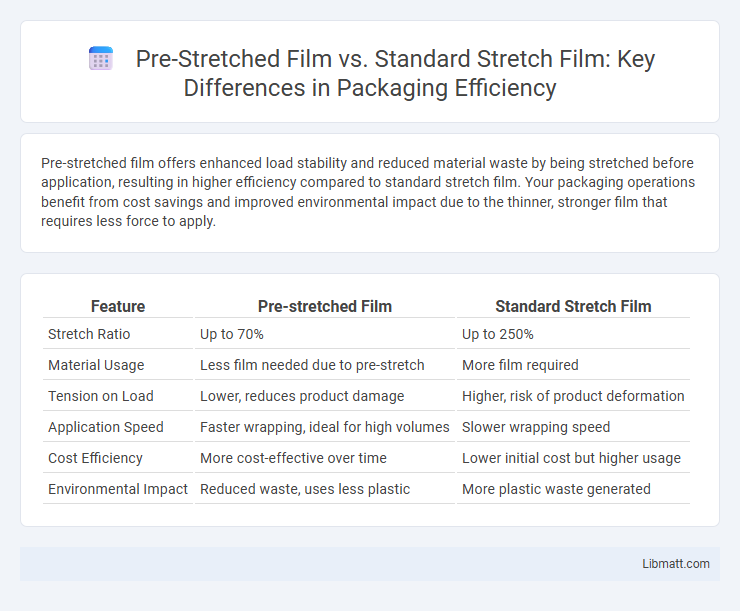 Pre-Stretched Film vs. Standard Stretch Film: Key Differences in Packaging Efficiency

Pre-stretched film offers enhanced load stability and reduced material waste by being stretched before application, resulting in higher efficiency compared to standard stretch film. Your packaging operations benefit from cost savings and improved environmental impact due to the thinner, stronger film that requires less force to apply.

| Feature | Pre-stretched Film | Standard Stretch Film |
|---|---|---|
| Stretch Ratio | Up to 70% | Up to 250% |
| Material Usage | Less film needed due to pre-stretch | More film required |
| Tension on Load | Lower, reduces product damage | Higher, risk of product deformation |
| Application Speed | Faster wrapping, ideal for high volumes | Slower wrapping speed |
| Cost Efficiency | More cost-effective over time | Lower initial cost but higher usage |
| Environmental Impact | Reduced waste, uses less plastic | More plastic waste generated |

Libmatt.com