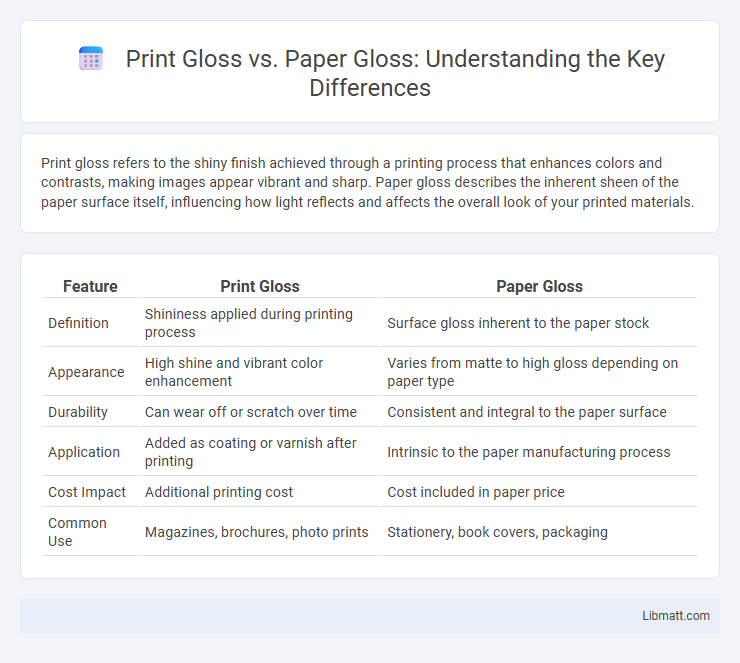 Print Gloss vs. Paper Gloss: Understanding the Key Differences

Print gloss refers to the shiny finish achieved through a printing process that enhances colors and contrasts, making images appear vibrant and sharp. Paper gloss describes the inherent sheen of the paper surface itself, influencing how light reflects and affects the overall look of your printed materials.

| Feature | Print Gloss | Paper Gloss |
|---|---|---|
| Definition | Shininess applied during printing process | Surface gloss inherent to the paper stock |
| Appearance | High shine and vibrant color enhancement | Varies from matte to high gloss depending on paper type |
| Durability | Can wear off or scratch over time | Consistent and integral to the paper surface |
| Application | Added as coating or varnish after printing | Intrinsic to the paper manufacturing process |
| Cost Impact | Additional printing cost | Cost included in paper price |
| Common Use | Magazines, brochures, photo prints | Stationery, book covers, packaging |

Libmatt.com