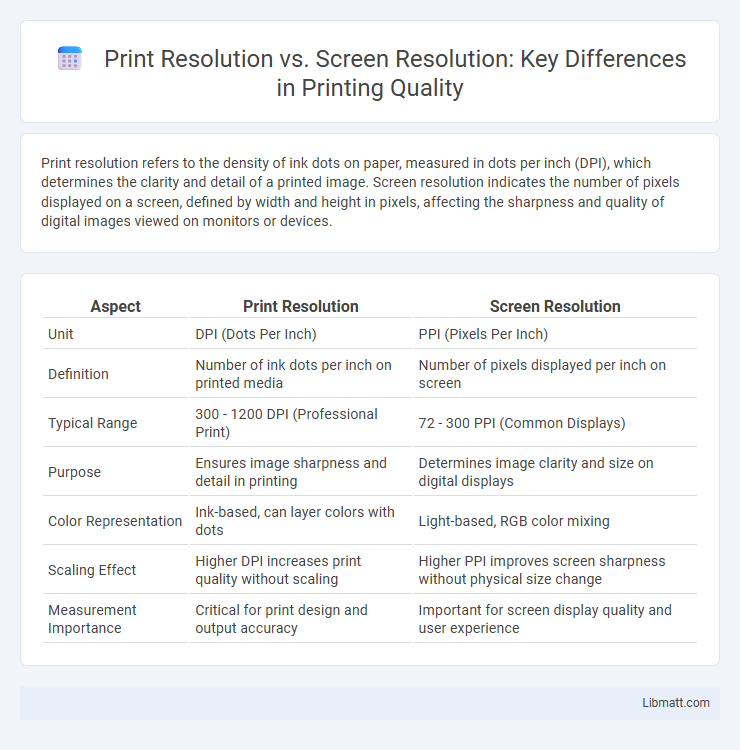 Print Resolution vs. Screen Resolution: Key Differences in Printing Quality

Print resolution refers to the density of ink dots on paper, measured in dots per inch (DPI), which determines the clarity and detail of a printed image. Screen resolution indicates the number of pixels displayed on a screen, defined by width and height in pixels, affecting the sharpness and quality of digital images viewed on monitors or devices.

| Aspect | Print Resolution | Screen Resolution |
|---|---|---|
| Unit | DPI (Dots Per Inch) | PPI (Pixels Per Inch) |
| Definition | Number of ink dots per inch on printed media | Number of pixels displayed per inch on screen |
| Typical Range | 300 - 1200 DPI (Professional Print) | 72 - 300 PPI (Common Displays) |
| Purpose | Ensures image sharpness and detail in printing | Determines image clarity and size on digital displays |
| Color Representation | Ink-based, can layer colors with dots | Light-based, RGB color mixing |
| Scaling Effect | Higher DPI increases print quality without scaling | Higher PPI improves screen sharpness without physical size change |
| Measurement Importance | Critical for print design and output accuracy | Important for screen display quality and user experience |

Libmatt.com