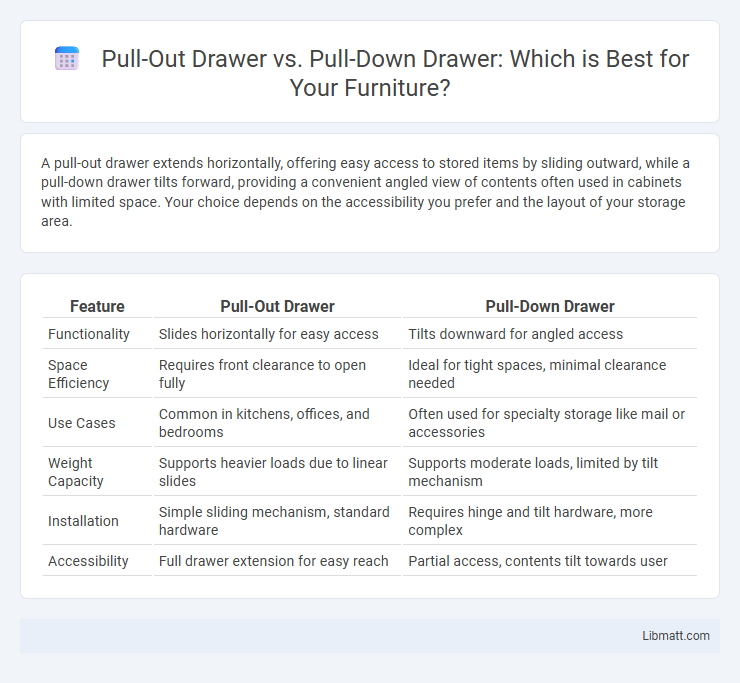 Pull-Out Drawer vs. Pull-Down Drawer: Which is Best for Your Furniture?

A pull-out drawer extends horizontally, offering easy access to stored items by sliding outward, while a pull-down drawer tilts forward, providing a convenient angled view of contents often used in cabinets with limited space. Your choice depends on the accessibility you prefer and the layout of your storage area.

| Feature | Pull-Out Drawer | Pull-Down Drawer |
|---|---|---|
| Functionality | Slides horizontally for easy access | Tilts downward for angled access |
| Space Efficiency | Requires front clearance to open fully | Ideal for tight spaces, minimal clearance needed |
| Use Cases | Common in kitchens, offices, and bedrooms | Often used for specialty storage like mail or accessories |
| Weight Capacity | Supports heavier loads due to linear slides | Supports moderate loads, limited by tilt mechanism |
| Installation | Simple sliding mechanism, standard hardware | Requires hinge and tilt hardware, more complex |
| Accessibility | Full drawer extension for easy reach | Partial access, contents tilt towards user |

Libmatt.com