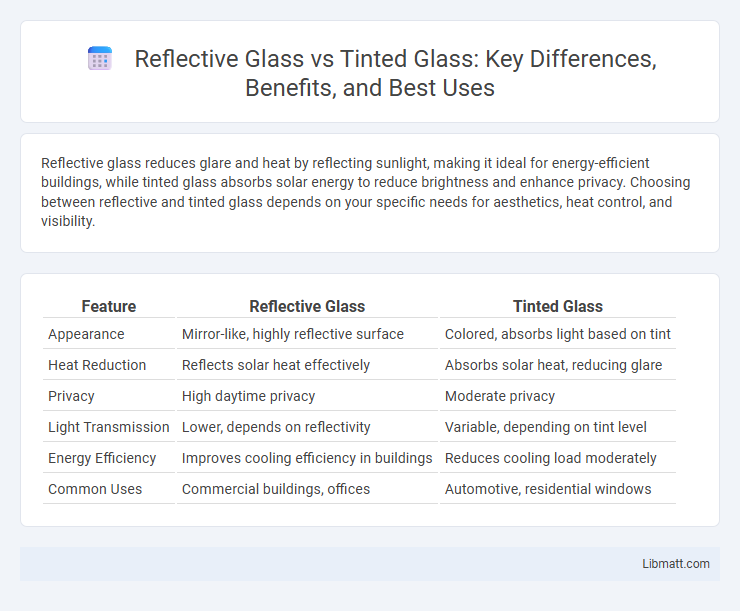 Reflective Glass vs Tinted Glass: Key Differences, Benefits, and Best Uses

Reflective glass reduces glare and heat by reflecting sunlight, making it ideal for energy-efficient buildings, while tinted glass absorbs solar energy to reduce brightness and enhance privacy. Choosing between reflective and tinted glass depends on your specific needs for aesthetics, heat control, and visibility.

| Feature | Reflective Glass | Tinted Glass |
|---|---|---|
| Appearance | Mirror-like, highly reflective surface | Colored, absorbs light based on tint |
| Heat Reduction | Reflects solar heat effectively | Absorbs solar heat, reducing glare |
| Privacy | High daytime privacy | Moderate privacy |
| Light Transmission | Lower, depends on reflectivity | Variable, depending on tint level |
| Energy Efficiency | Improves cooling efficiency in buildings | Reduces cooling load moderately |
| Common Uses | Commercial buildings, offices | Automotive, residential windows |

Libmatt.com