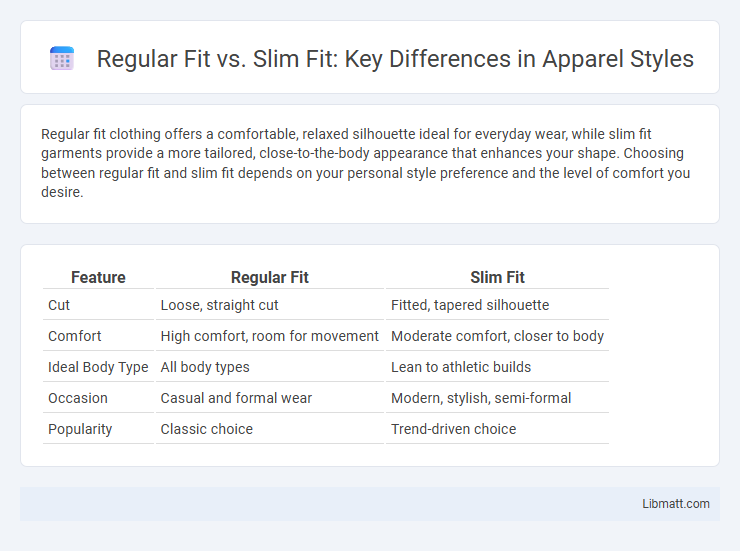 Regular Fit vs. Slim Fit: Key Differences in Apparel Styles

Regular fit clothing offers a comfortable, relaxed silhouette ideal for everyday wear, while slim fit garments provide a more tailored, close-to-the-body appearance that enhances your shape. Choosing between regular fit and slim fit depends on your personal style preference and the level of comfort you desire.

| Feature | Regular Fit | Slim Fit |
|---|---|---|
| Cut | Loose, straight cut | Fitted, tapered silhouette |
| Comfort | High comfort, room for movement | Moderate comfort, closer to body |
| Ideal Body Type | All body types | Lean to athletic builds |
| Occasion | Casual and formal wear | Modern, stylish, semi-formal |
| Popularity | Classic choice | Trend-driven choice |

Libmatt.com