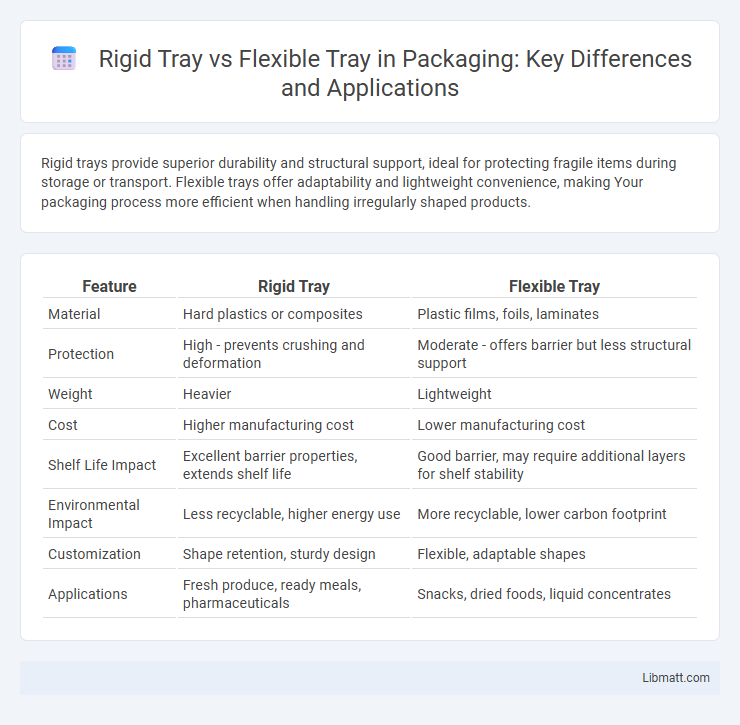 Rigid Tray vs Flexible Tray in Packaging: Key Differences and Applications

Rigid trays provide superior durability and structural support, ideal for protecting fragile items during storage or transport. Flexible trays offer adaptability and lightweight convenience, making Your packaging process more efficient when handling irregularly shaped products.

| Feature | Rigid Tray | Flexible Tray |
|---|---|---|
| Material | Hard plastics or composites | Plastic films, foils, laminates |
| Protection | High - prevents crushing and deformation | Moderate - offers barrier but less structural support |
| Weight | Heavier | Lightweight |
| Cost | Higher manufacturing cost | Lower manufacturing cost |
| Shelf Life Impact | Excellent barrier properties, extends shelf life | Good barrier, may require additional layers for shelf stability |
| Environmental Impact | Less recyclable, higher energy use | More recyclable, lower carbon footprint |
| Customization | Shape retention, sturdy design | Flexible, adaptable shapes |
| Applications | Fresh produce, ready meals, pharmaceuticals | Snacks, dried foods, liquid concentrates |

Libmatt.com