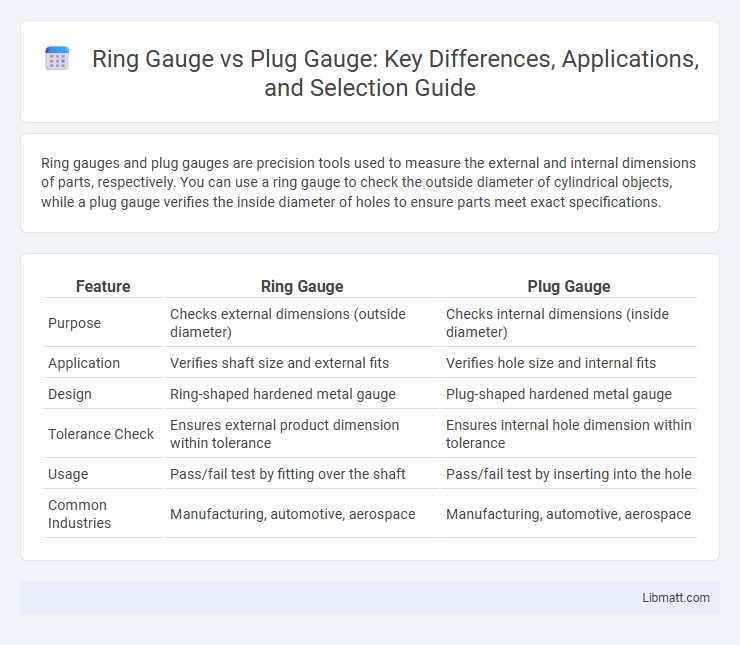 Ring Gauge vs Plug Gauge: Key Differences, Applications, and Selection Guide

Ring gauges and plug gauges are precision tools used to measure the external and internal dimensions of parts, respectively. You can use a ring gauge to check the outside diameter of cylindrical objects, while a plug gauge verifies the inside diameter of holes to ensure parts meet exact specifications.

| Feature | Ring Gauge | Plug Gauge |
|---|---|---|
| Purpose | Checks external dimensions (outside diameter) | Checks internal dimensions (inside diameter) |
| Application | Verifies shaft size and external fits | Verifies hole size and internal fits |
| Design | Ring-shaped hardened metal gauge | Plug-shaped hardened metal gauge |
| Tolerance Check | Ensures external product dimension within tolerance | Ensures internal hole dimension within tolerance |
| Usage | Pass/fail test by fitting over the shaft | Pass/fail test by inserting into the hole |
| Common Industries | Manufacturing, automotive, aerospace | Manufacturing, automotive, aerospace |

Libmatt.com