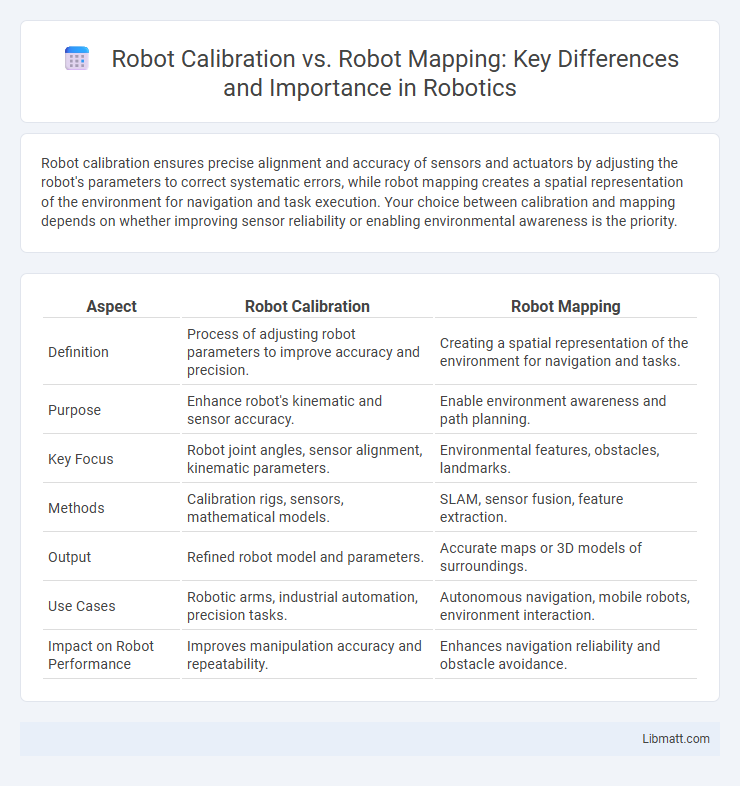 Robot Calibration vs. Robot Mapping: Key Differences and Importance in Robotics

Robot calibration ensures precise alignment and accuracy of sensors and actuators by adjusting the robot's parameters to correct systematic errors, while robot mapping creates a spatial representation of the environment for navigation and task execution. Your choice between calibration and mapping depends on whether improving sensor reliability or enabling environmental awareness is the priority.

| Aspect | Robot Calibration | Robot Mapping |
|---|---|---|
| Definition | Process of adjusting robot parameters to improve accuracy and precision. | Creating a spatial representation of the environment for navigation and tasks. |
| Purpose | Enhance robot's kinematic and sensor accuracy. | Enable environment awareness and path planning. |
| Key Focus | Robot joint angles, sensor alignment, kinematic parameters. | Environmental features, obstacles, landmarks. |
| Methods | Calibration rigs, sensors, mathematical models. | SLAM, sensor fusion, feature extraction. |
| Output | Refined robot model and parameters. | Accurate maps or 3D models of surroundings. |
| Use Cases | Robotic arms, industrial automation, precision tasks. | Autonomous navigation, mobile robots, environment interaction. |
| Impact on Robot Performance | Improves manipulation accuracy and repeatability. | Enhances navigation reliability and obstacle avoidance. |

Libmatt.com