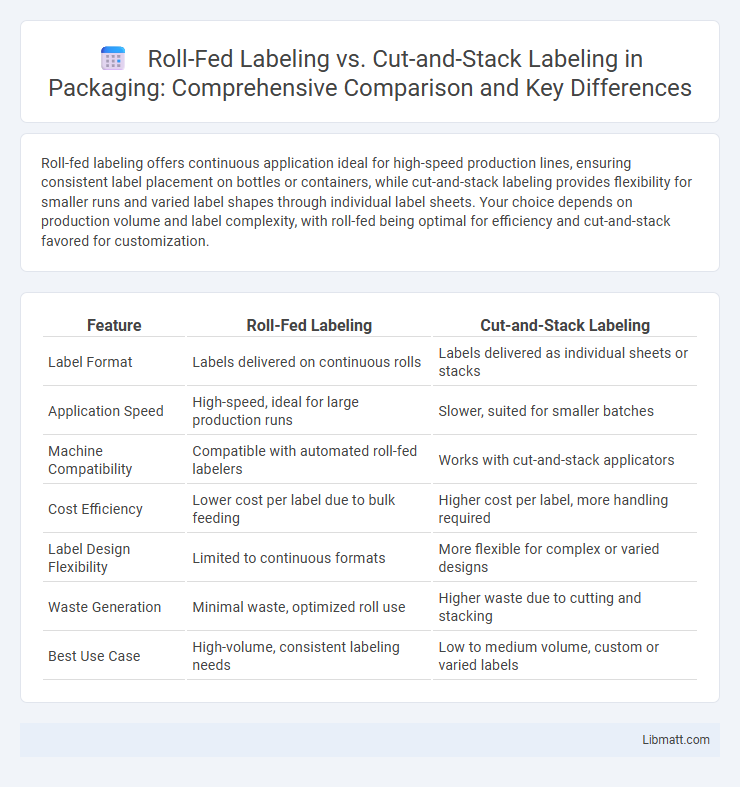 Roll-Fed Labeling vs. Cut-and-Stack Labeling in Packaging: Comprehensive Comparison and Key Differences

Roll-fed labeling offers continuous application ideal for high-speed production lines, ensuring consistent label placement on bottles or containers, while cut-and-stack labeling provides flexibility for smaller runs and varied label shapes through individual label sheets. Your choice depends on production volume and label complexity, with roll-fed being optimal for efficiency and cut-and-stack favored for customization.

| Feature | Roll-Fed Labeling | Cut-and-Stack Labeling |
|---|---|---|
| Label Format | Labels delivered on continuous rolls | Labels delivered as individual sheets or stacks |
| Application Speed | High-speed, ideal for large production runs | Slower, suited for smaller batches |
| Machine Compatibility | Compatible with automated roll-fed labelers | Works with cut-and-stack applicators |
| Cost Efficiency | Lower cost per label due to bulk feeding | Higher cost per label, more handling required |
| Label Design Flexibility | Limited to continuous formats | More flexible for complex or varied designs |
| Waste Generation | Minimal waste, optimized roll use | Higher waste due to cutting and stacking |
| Best Use Case | High-volume, consistent labeling needs | Low to medium volume, custom or varied labels |

Libmatt.com