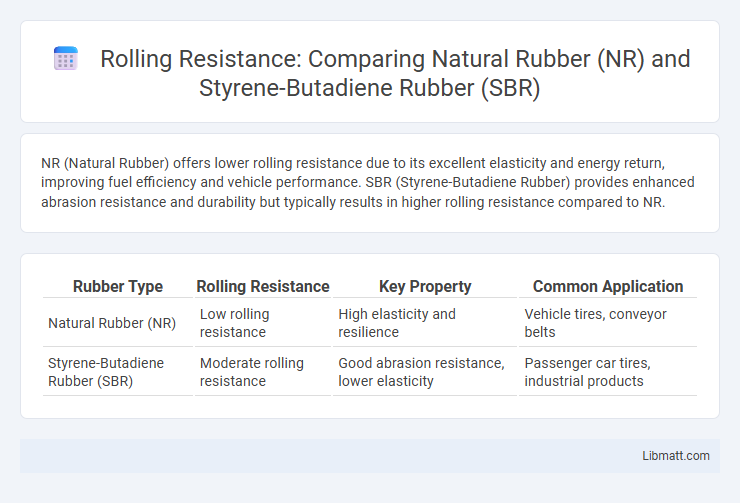 Rolling Resistance: Comparing Natural Rubber (NR) and Styrene-Butadiene Rubber (SBR)

NR (Natural Rubber) offers lower rolling resistance due to its excellent elasticity and energy return, improving fuel efficiency and vehicle performance. SBR (Styrene-Butadiene Rubber) provides enhanced abrasion resistance and durability but typically results in higher rolling resistance compared to NR.

| Rubber Type | Rolling Resistance | Key Property | Common Application |
|---|---|---|---|
| Natural Rubber (NR) | Low rolling resistance | High elasticity and resilience | Vehicle tires, conveyor belts |
| Styrene-Butadiene Rubber (SBR) | Moderate rolling resistance | Good abrasion resistance, lower elasticity | Passenger car tires, industrial products |

Libmatt.com