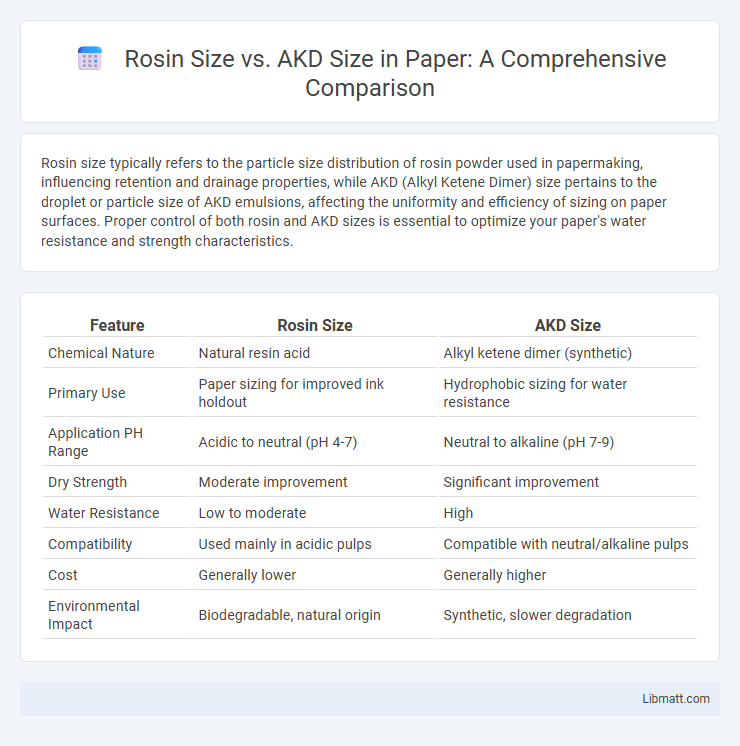 Rosin Size vs. AKD Size in Paper: A Comprehensive Comparison

Rosin size typically refers to the particle size distribution of rosin powder used in papermaking, influencing retention and drainage properties, while AKD (Alkyl Ketene Dimer) size pertains to the droplet or particle size of AKD emulsions, affecting the uniformity and efficiency of sizing on paper surfaces. Proper control of both rosin and AKD sizes is essential to optimize your paper's water resistance and strength characteristics.

| Feature | Rosin Size | AKD Size |
|---|---|---|
| Chemical Nature | Natural resin acid | Alkyl ketene dimer (synthetic) |
| Primary Use | Paper sizing for improved ink holdout | Hydrophobic sizing for water resistance |
| Application PH Range | Acidic to neutral (pH 4-7) | Neutral to alkaline (pH 7-9) |
| Dry Strength | Moderate improvement | Significant improvement |
| Water Resistance | Low to moderate | High |
| Compatibility | Used mainly in acidic pulps | Compatible with neutral/alkaline pulps |
| Cost | Generally lower | Generally higher |
| Environmental Impact | Biodegradable, natural origin | Synthetic, slower degradation |

Libmatt.com