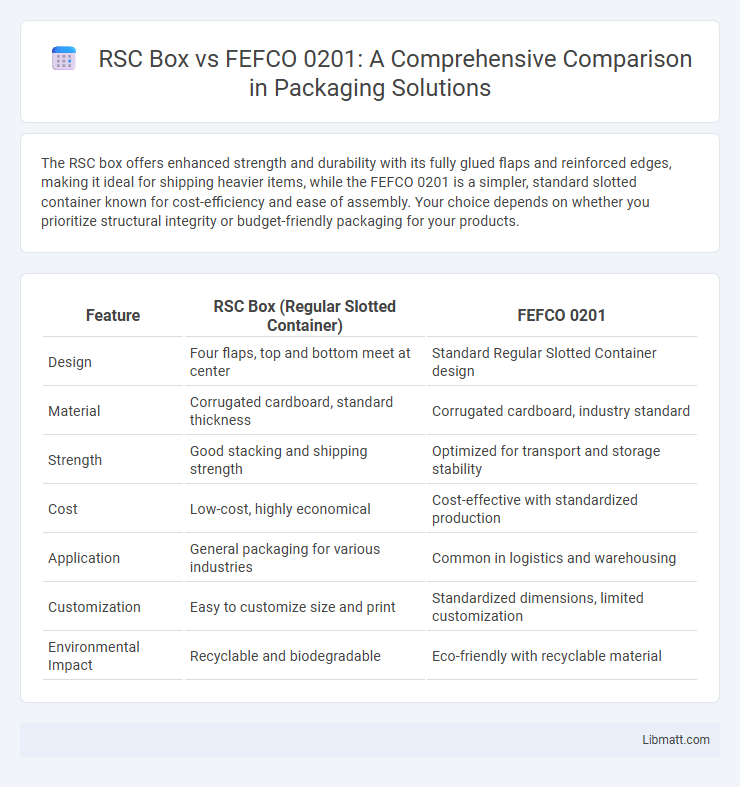 RSC Box vs FEFCO 0201: A Comprehensive Comparison in Packaging Solutions

The RSC box offers enhanced strength and durability with its fully glued flaps and reinforced edges, making it ideal for shipping heavier items, while the FEFCO 0201 is a simpler, standard slotted container known for cost-efficiency and ease of assembly. Your choice depends on whether you prioritize structural integrity or budget-friendly packaging for your products.

| Feature | RSC Box (Regular Slotted Container) | FEFCO 0201 |
|---|---|---|
| Design | Four flaps, top and bottom meet at center | Standard Regular Slotted Container design |
| Material | Corrugated cardboard, standard thickness | Corrugated cardboard, industry standard |
| Strength | Good stacking and shipping strength | Optimized for transport and storage stability |
| Cost | Low-cost, highly economical | Cost-effective with standardized production |
| Application | General packaging for various industries | Common in logistics and warehousing |
| Customization | Easy to customize size and print | Standardized dimensions, limited customization |
| Environmental Impact | Recyclable and biodegradable | Eco-friendly with recyclable material |

Libmatt.com