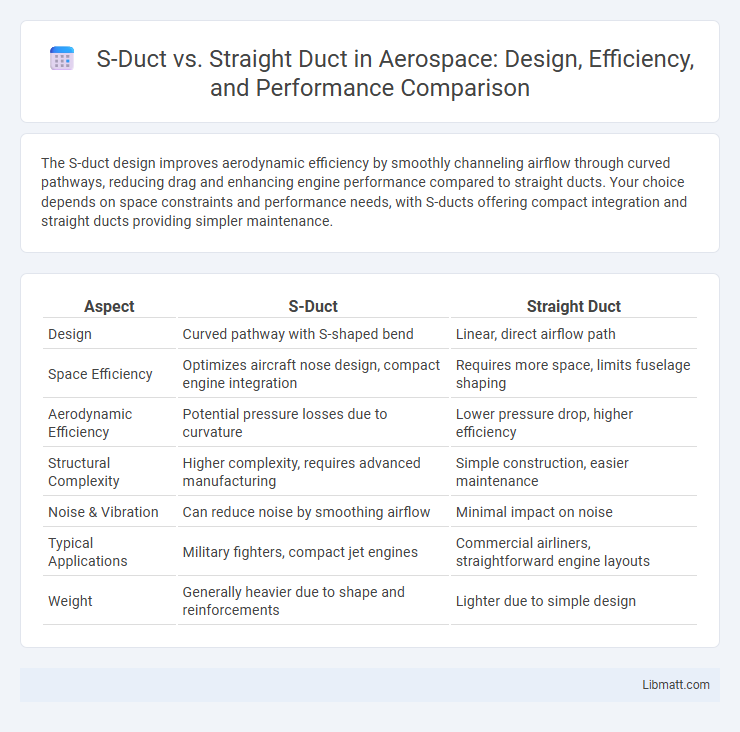 S-Duct vs. Straight Duct in Aerospace: Design, Efficiency, and Performance Comparison

The S-duct design improves aerodynamic efficiency by smoothly channeling airflow through curved pathways, reducing drag and enhancing engine performance compared to straight ducts. Your choice depends on space constraints and performance needs, with S-ducts offering compact integration and straight ducts providing simpler maintenance.

| Aspect | S-Duct | Straight Duct |
|---|---|---|
| Design | Curved pathway with S-shaped bend | Linear, direct airflow path |
| Space Efficiency | Optimizes aircraft nose design, compact engine integration | Requires more space, limits fuselage shaping |
| Aerodynamic Efficiency | Potential pressure losses due to curvature | Lower pressure drop, higher efficiency |
| Structural Complexity | Higher complexity, requires advanced manufacturing | Simple construction, easier maintenance |
| Noise & Vibration | Can reduce noise by smoothing airflow | Minimal impact on noise |
| Typical Applications | Military fighters, compact jet engines | Commercial airliners, straightforward engine layouts |
| Weight | Generally heavier due to shape and reinforcements | Lighter due to simple design |

Libmatt.com