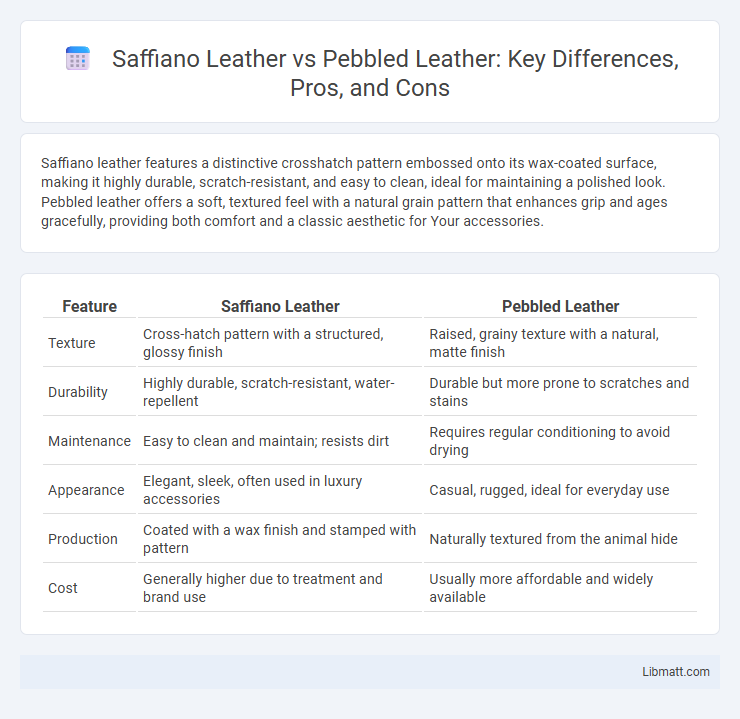 Saffiano Leather vs Pebbled Leather: Key Differences, Pros, and Cons

Saffiano leather features a distinctive crosshatch pattern embossed onto its wax-coated surface, making it highly durable, scratch-resistant, and easy to clean, ideal for maintaining a polished look. Pebbled leather offers a soft, textured feel with a natural grain pattern that enhances grip and ages gracefully, providing both comfort and a classic aesthetic for Your accessories.

| Feature | Saffiano Leather | Pebbled Leather |
|---|---|---|
| Texture | Cross-hatch pattern with a structured, glossy finish | Raised, grainy texture with a natural, matte finish |
| Durability | Highly durable, scratch-resistant, water-repellent | Durable but more prone to scratches and stains |
| Maintenance | Easy to clean and maintain; resists dirt | Requires regular conditioning to avoid drying |
| Appearance | Elegant, sleek, often used in luxury accessories | Casual, rugged, ideal for everyday use |
| Production | Coated with a wax finish and stamped with pattern | Naturally textured from the animal hide |
| Cost | Generally higher due to treatment and brand use | Usually more affordable and widely available |

Libmatt.com