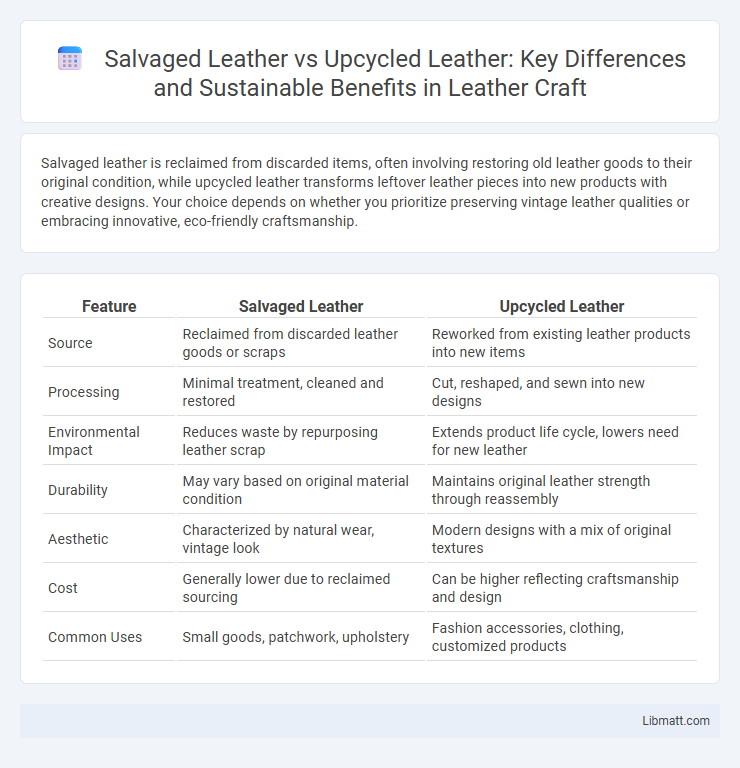 Salvaged Leather vs Upcycled Leather: Key Differences and Sustainable Benefits in Leather Craft

Salvaged leather is reclaimed from discarded items, often involving restoring old leather goods to their original condition, while upcycled leather transforms leftover leather pieces into new products with creative designs. Your choice depends on whether you prioritize preserving vintage leather qualities or embracing innovative, eco-friendly craftsmanship.

| Feature | Salvaged Leather | Upcycled Leather |
|---|---|---|
| Source | Reclaimed from discarded leather goods or scraps | Reworked from existing leather products into new items |
| Processing | Minimal treatment, cleaned and restored | Cut, reshaped, and sewn into new designs |
| Environmental Impact | Reduces waste by repurposing leather scrap | Extends product life cycle, lowers need for new leather |
| Durability | May vary based on original material condition | Maintains original leather strength through reassembly |
| Aesthetic | Characterized by natural wear, vintage look | Modern designs with a mix of original textures |
| Cost | Generally lower due to reclaimed sourcing | Can be higher reflecting craftsmanship and design |
| Common Uses | Small goods, patchwork, upholstery | Fashion accessories, clothing, customized products |

Libmatt.com