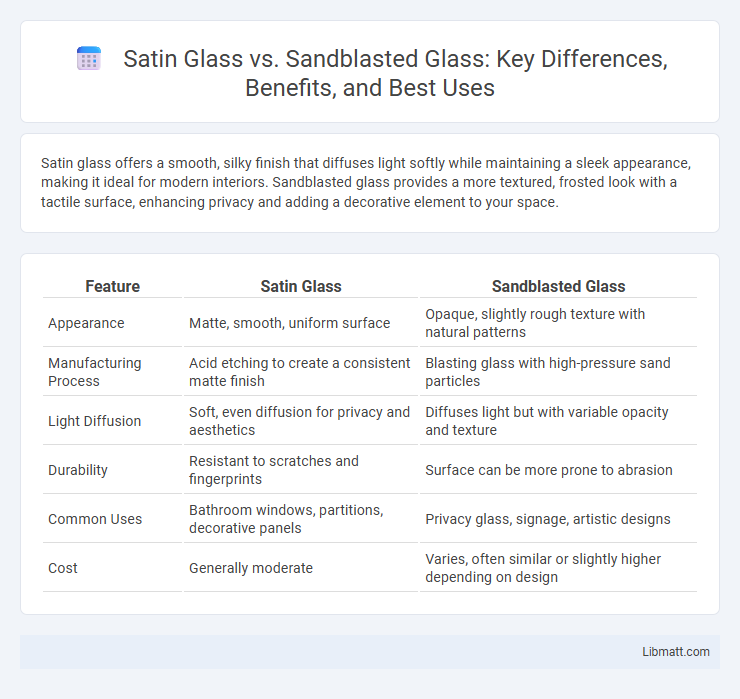 Satin Glass vs. Sandblasted Glass: Key Differences, Benefits, and Best Uses

Satin glass offers a smooth, silky finish that diffuses light softly while maintaining a sleek appearance, making it ideal for modern interiors. Sandblasted glass provides a more textured, frosted look with a tactile surface, enhancing privacy and adding a decorative element to your space.

| Feature | Satin Glass | Sandblasted Glass |
|---|---|---|
| Appearance | Matte, smooth, uniform surface | Opaque, slightly rough texture with natural patterns |
| Manufacturing Process | Acid etching to create a consistent matte finish | Blasting glass with high-pressure sand particles |
| Light Diffusion | Soft, even diffusion for privacy and aesthetics | Diffuses light but with variable opacity and texture |
| Durability | Resistant to scratches and fingerprints | Surface can be more prone to abrasion |
| Common Uses | Bathroom windows, partitions, decorative panels | Privacy glass, signage, artistic designs |
| Cost | Generally moderate | Varies, often similar or slightly higher depending on design |

Libmatt.com