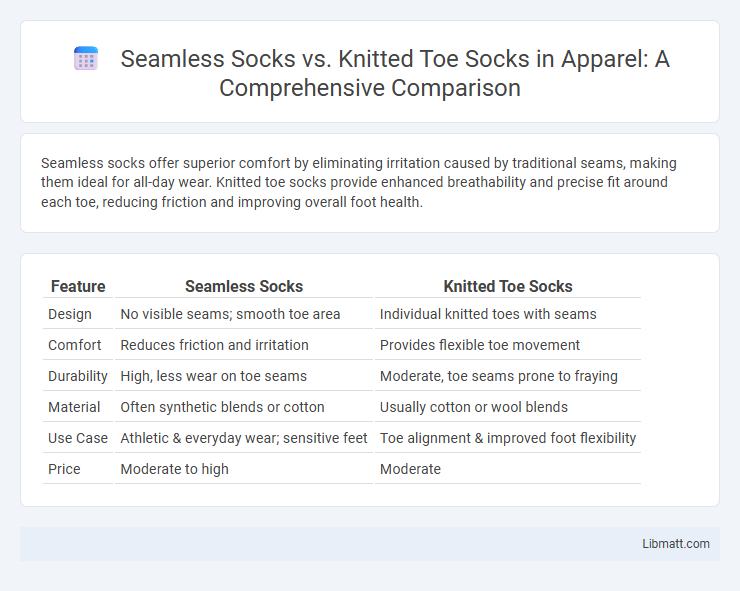 Seamless Socks vs. Knitted Toe Socks in Apparel: A Comprehensive Comparison

Seamless socks offer superior comfort by eliminating irritation caused by traditional seams, making them ideal for all-day wear. Knitted toe socks provide enhanced breathability and precise fit around each toe, reducing friction and improving overall foot health.

| Feature | Seamless Socks | Knitted Toe Socks |
|---|---|---|
| Design | No visible seams; smooth toe area | Individual knitted toes with seams |
| Comfort | Reduces friction and irritation | Provides flexible toe movement |
| Durability | High, less wear on toe seams | Moderate, toe seams prone to fraying |
| Material | Often synthetic blends or cotton | Usually cotton or wool blends |
| Use Case | Athletic & everyday wear; sensitive feet | Toe alignment & improved foot flexibility |
| Price | Moderate to high | Moderate |

Libmatt.com