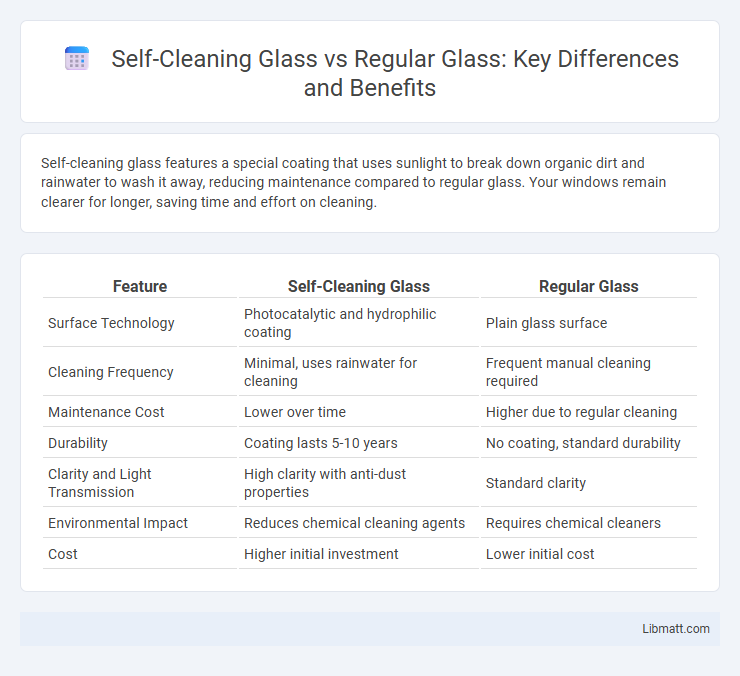 Self-Cleaning Glass vs Regular Glass: Key Differences and Benefits

Self-cleaning glass features a special coating that uses sunlight to break down organic dirt and rainwater to wash it away, reducing maintenance compared to regular glass. Your windows remain clearer for longer, saving time and effort on cleaning.

| Feature | Self-Cleaning Glass | Regular Glass |
|---|---|---|
| Surface Technology | Photocatalytic and hydrophilic coating | Plain glass surface |
| Cleaning Frequency | Minimal, uses rainwater for cleaning | Frequent manual cleaning required |
| Maintenance Cost | Lower over time | Higher due to regular cleaning |
| Durability | Coating lasts 5-10 years | No coating, standard durability |
| Clarity and Light Transmission | High clarity with anti-dust properties | Standard clarity |
| Environmental Impact | Reduces chemical cleaning agents | Requires chemical cleaners |
| Cost | Higher initial investment | Lower initial cost |

Libmatt.com