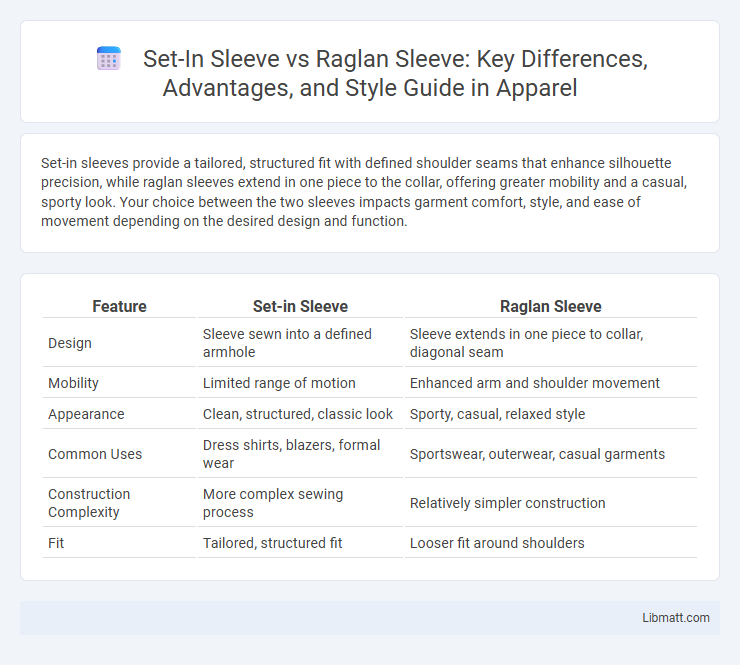 Set-In Sleeve vs Raglan Sleeve: Key Differences, Advantages, and Style Guide in Apparel

Set-in sleeves provide a tailored, structured fit with defined shoulder seams that enhance silhouette precision, while raglan sleeves extend in one piece to the collar, offering greater mobility and a casual, sporty look. Your choice between the two sleeves impacts garment comfort, style, and ease of movement depending on the desired design and function.

| Feature | Set-in Sleeve | Raglan Sleeve |
|---|---|---|
| Design | Sleeve sewn into a defined armhole | Sleeve extends in one piece to collar, diagonal seam |
| Mobility | Limited range of motion | Enhanced arm and shoulder movement |
| Appearance | Clean, structured, classic look | Sporty, casual, relaxed style |
| Common Uses | Dress shirts, blazers, formal wear | Sportswear, outerwear, casual garments |
| Construction Complexity | More complex sewing process | Relatively simpler construction |
| Fit | Tailored, structured fit | Looser fit around shoulders |

Libmatt.com