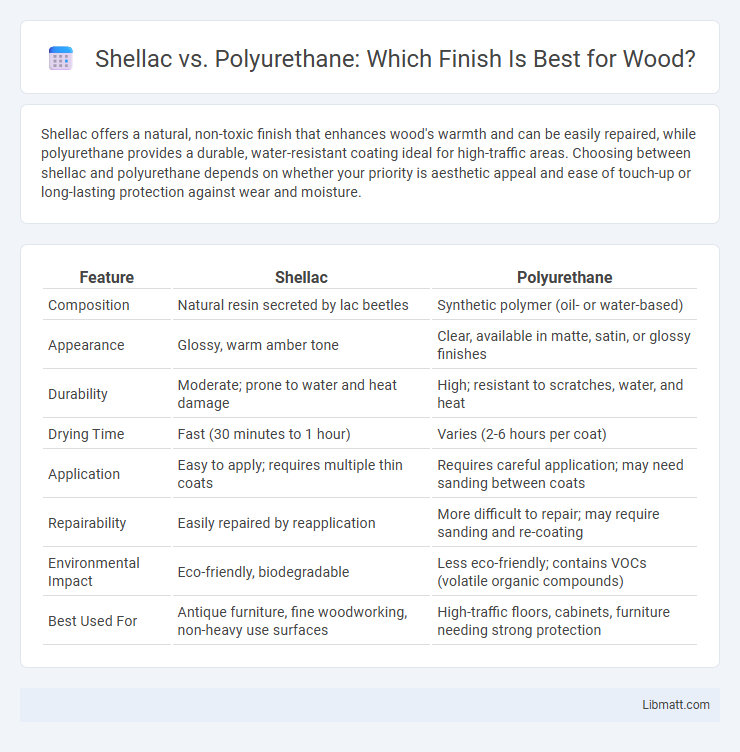 Shellac vs. Polyurethane: Which Finish Is Best for Wood?

Shellac offers a natural, non-toxic finish that enhances wood's warmth and can be easily repaired, while polyurethane provides a durable, water-resistant coating ideal for high-traffic areas. Choosing between shellac and polyurethane depends on whether your priority is aesthetic appeal and ease of touch-up or long-lasting protection against wear and moisture.

| Feature | Shellac | Polyurethane |
|---|---|---|
| Composition | Natural resin secreted by lac beetles | Synthetic polymer (oil- or water-based) |
| Appearance | Glossy, warm amber tone | Clear, available in matte, satin, or glossy finishes |
| Durability | Moderate; prone to water and heat damage | High; resistant to scratches, water, and heat |
| Drying Time | Fast (30 minutes to 1 hour) | Varies (2-6 hours per coat) |
| Application | Easy to apply; requires multiple thin coats | Requires careful application; may need sanding between coats |
| Repairability | Easily repaired by reapplication | More difficult to repair; may require sanding and re-coating |
| Environmental Impact | Eco-friendly, biodegradable | Less eco-friendly; contains VOCs (volatile organic compounds) |
| Best Used For | Antique furniture, fine woodworking, non-heavy use surfaces | High-traffic floors, cabinets, furniture needing strong protection |

Libmatt.com