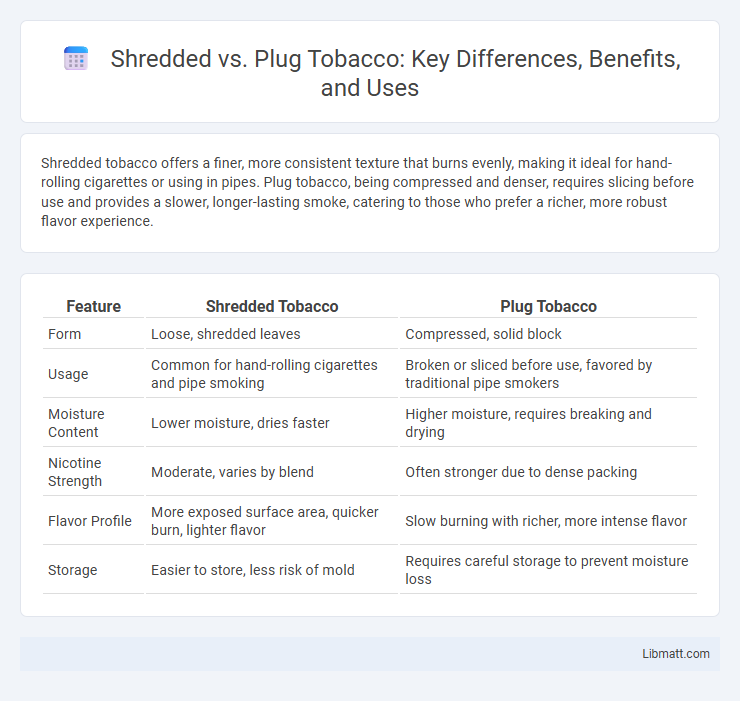 Shredded vs. Plug Tobacco: Key Differences, Benefits, and Uses

Shredded tobacco offers a finer, more consistent texture that burns evenly, making it ideal for hand-rolling cigarettes or using in pipes. Plug tobacco, being compressed and denser, requires slicing before use and provides a slower, longer-lasting smoke, catering to those who prefer a richer, more robust flavor experience.

| Feature | Shredded Tobacco | Plug Tobacco |
|---|---|---|
| Form | Loose, shredded leaves | Compressed, solid block |
| Usage | Common for hand-rolling cigarettes and pipe smoking | Broken or sliced before use, favored by traditional pipe smokers |
| Moisture Content | Lower moisture, dries faster | Higher moisture, requires breaking and drying |
| Nicotine Strength | Moderate, varies by blend | Often stronger due to dense packing |
| Flavor Profile | More exposed surface area, quicker burn, lighter flavor | Slow burning with richer, more intense flavor |
| Storage | Easier to store, less risk of mold | Requires careful storage to prevent moisture loss |

Libmatt.com