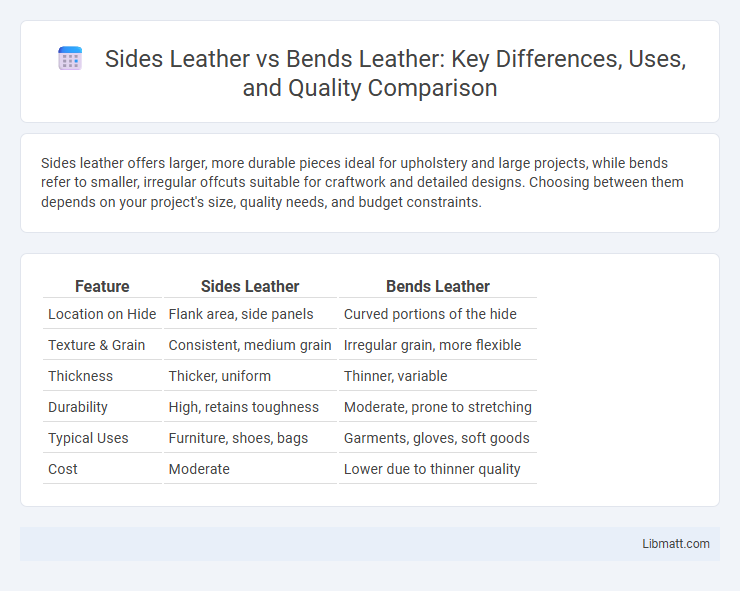 Sides Leather vs Bends Leather: Key Differences, Uses, and Quality Comparison

Sides leather offers larger, more durable pieces ideal for upholstery and large projects, while bends refer to smaller, irregular offcuts suitable for craftwork and detailed designs. Choosing between them depends on your project's size, quality needs, and budget constraints.

| Feature | Sides Leather | Bends Leather |
|---|---|---|
| Location on Hide | Flank area, side panels | Curved portions of the hide |
| Texture & Grain | Consistent, medium grain | Irregular grain, more flexible |
| Thickness | Thicker, uniform | Thinner, variable |
| Durability | High, retains toughness | Moderate, prone to stretching |
| Typical Uses | Furniture, shoes, bags | Garments, gloves, soft goods |
| Cost | Moderate | Lower due to thinner quality |

Libmatt.com