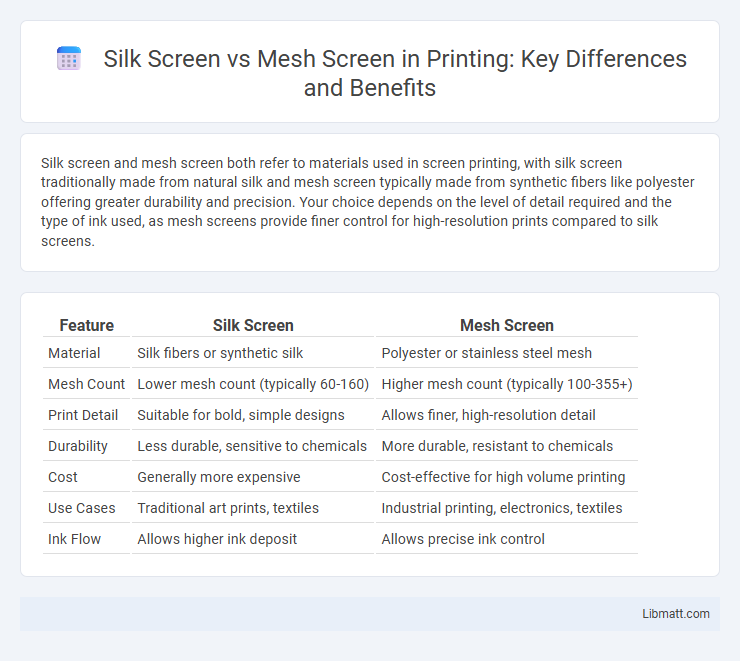 Silk Screen vs Mesh Screen in Printing: Key Differences and Benefits

Silk screen and mesh screen both refer to materials used in screen printing, with silk screen traditionally made from natural silk and mesh screen typically made from synthetic fibers like polyester offering greater durability and precision. Your choice depends on the level of detail required and the type of ink used, as mesh screens provide finer control for high-resolution prints compared to silk screens.

| Feature | Silk Screen | Mesh Screen |
|---|---|---|
| Material | Silk fibers or synthetic silk | Polyester or stainless steel mesh |
| Mesh Count | Lower mesh count (typically 60-160) | Higher mesh count (typically 100-355+) |
| Print Detail | Suitable for bold, simple designs | Allows finer, high-resolution detail |
| Durability | Less durable, sensitive to chemicals | More durable, resistant to chemicals |
| Cost | Generally more expensive | Cost-effective for high volume printing |
| Use Cases | Traditional art prints, textiles | Industrial printing, electronics, textiles |
| Ink Flow | Allows higher ink deposit | Allows precise ink control |

Libmatt.com