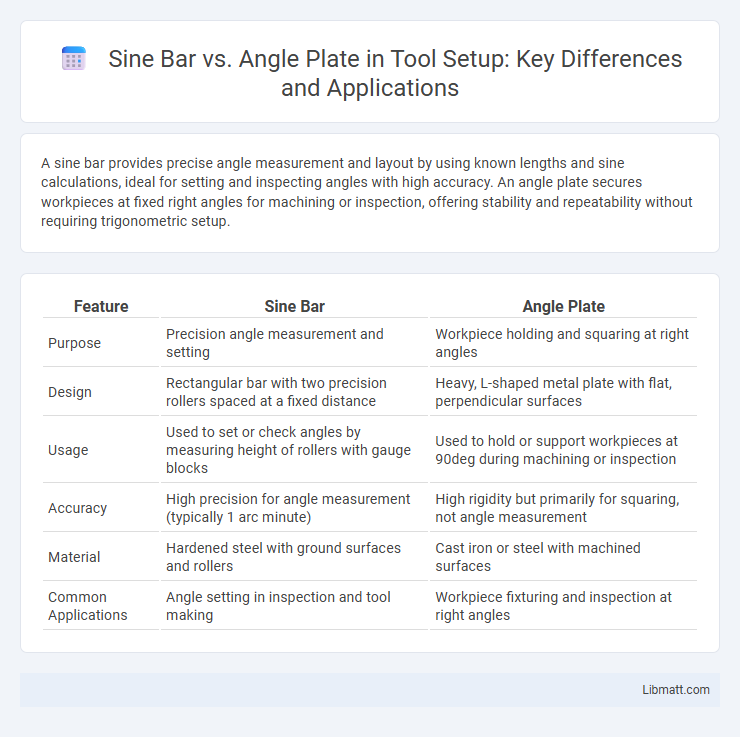 Sine Bar vs. Angle Plate in Tool Setup: Key Differences and Applications

A sine bar provides precise angle measurement and layout by using known lengths and sine calculations, ideal for setting and inspecting angles with high accuracy. An angle plate secures workpieces at fixed right angles for machining or inspection, offering stability and repeatability without requiring trigonometric setup.

| Feature | Sine Bar | Angle Plate |
|---|---|---|
| Purpose | Precision angle measurement and setting | Workpiece holding and squaring at right angles |
| Design | Rectangular bar with two precision rollers spaced at a fixed distance | Heavy, L-shaped metal plate with flat, perpendicular surfaces |
| Usage | Used to set or check angles by measuring height of rollers with gauge blocks | Used to hold or support workpieces at 90deg during machining or inspection |
| Accuracy | High precision for angle measurement (typically 1 arc minute) | High rigidity but primarily for squaring, not angle measurement |
| Material | Hardened steel with ground surfaces and rollers | Cast iron or steel with machined surfaces |
| Common Applications | Angle setting in inspection and tool making | Workpiece fixturing and inspection at right angles |

Libmatt.com