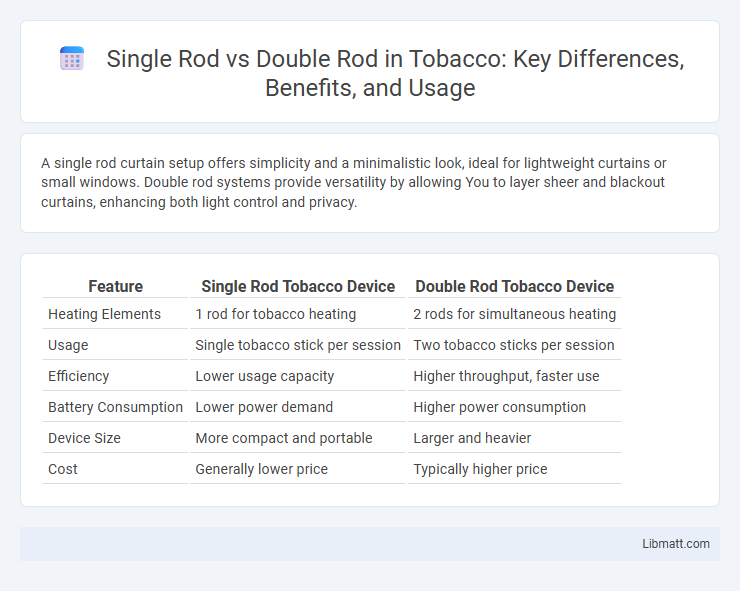 Single Rod vs Double Rod in Tobacco: Key Differences, Benefits, and Usage

A single rod curtain setup offers simplicity and a minimalistic look, ideal for lightweight curtains or small windows. Double rod systems provide versatility by allowing You to layer sheer and blackout curtains, enhancing both light control and privacy.

| Feature | Single Rod Tobacco Device | Double Rod Tobacco Device |
|---|---|---|
| Heating Elements | 1 rod for tobacco heating | 2 rods for simultaneous heating |
| Usage | Single tobacco stick per session | Two tobacco sticks per session |
| Efficiency | Lower usage capacity | Higher throughput, faster use |
| Battery Consumption | Lower power demand | Higher power consumption |
| Device Size | More compact and portable | Larger and heavier |
| Cost | Generally lower price | Typically higher price |

Libmatt.com