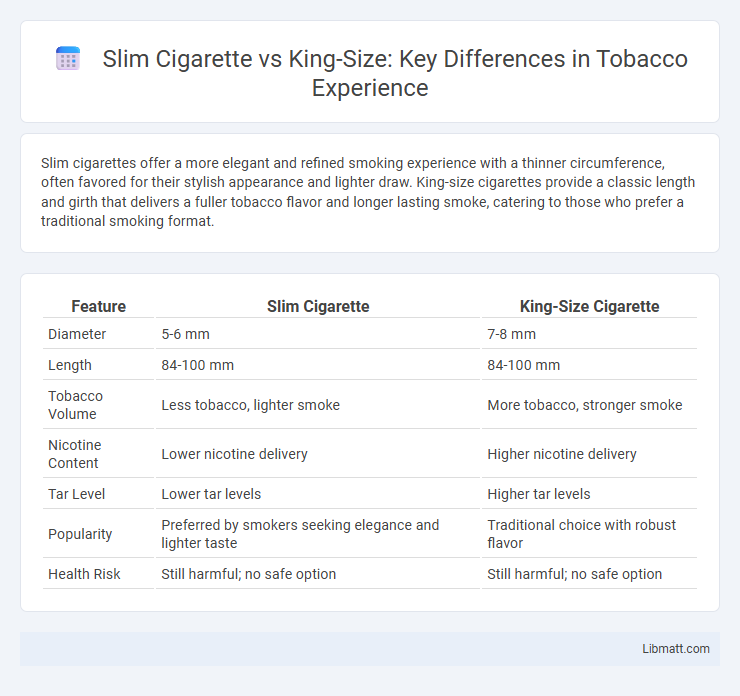 Slim Cigarette vs King-Size: Key Differences in Tobacco Experience

Slim cigarettes offer a more elegant and refined smoking experience with a thinner circumference, often favored for their stylish appearance and lighter draw. King-size cigarettes provide a classic length and girth that delivers a fuller tobacco flavor and longer lasting smoke, catering to those who prefer a traditional smoking format.

| Feature | Slim Cigarette | King-Size Cigarette |
|---|---|---|
| Diameter | 5-6 mm | 7-8 mm |
| Length | 84-100 mm | 84-100 mm |
| Tobacco Volume | Less tobacco, lighter smoke | More tobacco, stronger smoke |
| Nicotine Content | Lower nicotine delivery | Higher nicotine delivery |
| Tar Level | Lower tar levels | Higher tar levels |
| Popularity | Preferred by smokers seeking elegance and lighter taste | Traditional choice with robust flavor |
| Health Risk | Still harmful; no safe option | Still harmful; no safe option |

Libmatt.com