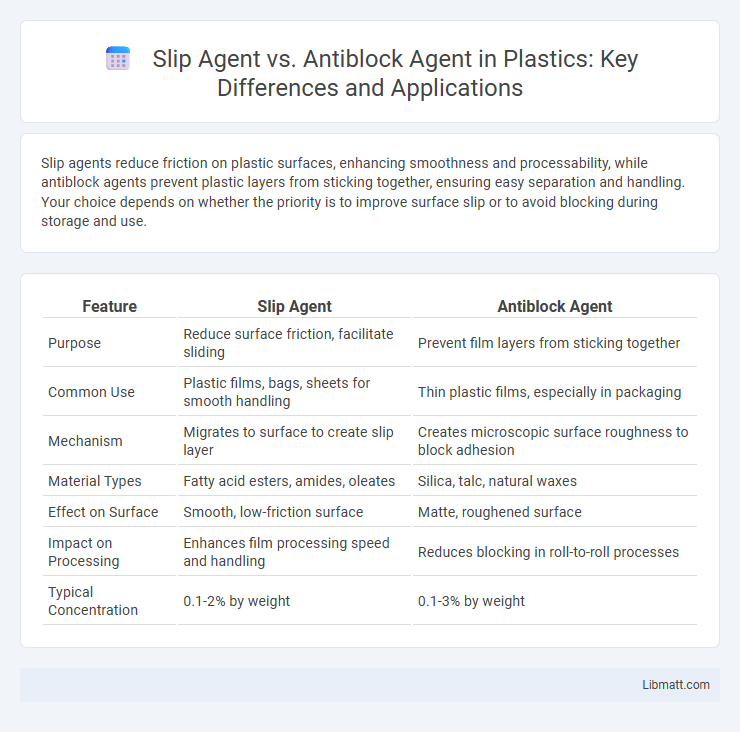 Slip Agent vs. Antiblock Agent in Plastics: Key Differences and Applications

Slip agents reduce friction on plastic surfaces, enhancing smoothness and processability, while antiblock agents prevent plastic layers from sticking together, ensuring easy separation and handling. Your choice depends on whether the priority is to improve surface slip or to avoid blocking during storage and use.

| Feature | Slip Agent | Antiblock Agent |
|---|---|---|
| Purpose | Reduce surface friction, facilitate sliding | Prevent film layers from sticking together |
| Common Use | Plastic films, bags, sheets for smooth handling | Thin plastic films, especially in packaging |
| Mechanism | Migrates to surface to create slip layer | Creates microscopic surface roughness to block adhesion |
| Material Types | Fatty acid esters, amides, oleates | Silica, talc, natural waxes |
| Effect on Surface | Smooth, low-friction surface | Matte, roughened surface |
| Impact on Processing | Enhances film processing speed and handling | Reduces blocking in roll-to-roll processes |
| Typical Concentration | 0.1-2% by weight | 0.1-3% by weight |

Libmatt.com