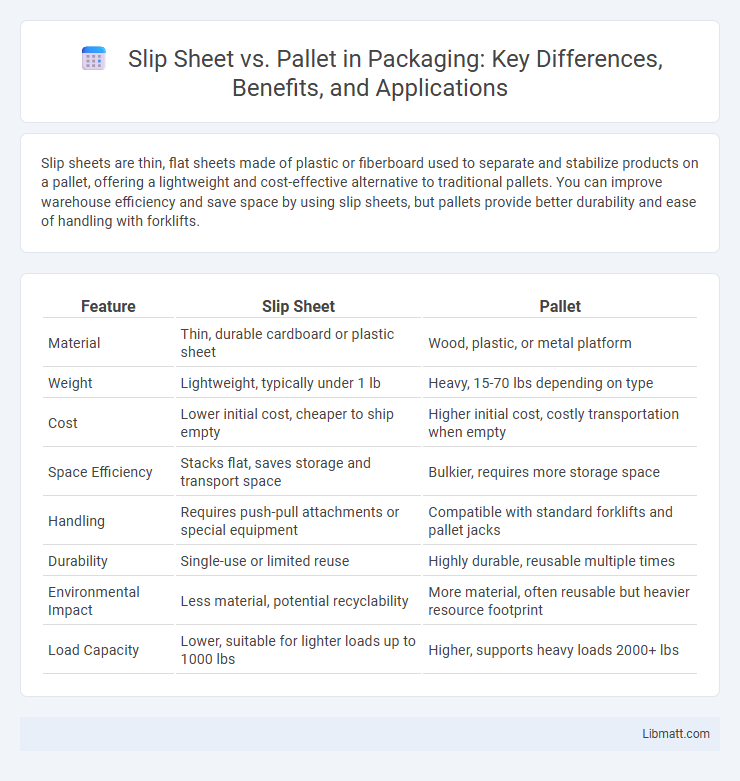 Slip Sheet vs. Pallet in Packaging: Key Differences, Benefits, and Applications

Slip sheets are thin, flat sheets made of plastic or fiberboard used to separate and stabilize products on a pallet, offering a lightweight and cost-effective alternative to traditional pallets. You can improve warehouse efficiency and save space by using slip sheets, but pallets provide better durability and ease of handling with forklifts.

| Feature | Slip Sheet | Pallet |
|---|---|---|
| Material | Thin, durable cardboard or plastic sheet | Wood, plastic, or metal platform |
| Weight | Lightweight, typically under 1 lb | Heavy, 15-70 lbs depending on type |
| Cost | Lower initial cost, cheaper to ship empty | Higher initial cost, costly transportation when empty |
| Space Efficiency | Stacks flat, saves storage and transport space | Bulkier, requires more storage space |
| Handling | Requires push-pull attachments or special equipment | Compatible with standard forklifts and pallet jacks |
| Durability | Single-use or limited reuse | Highly durable, reusable multiple times |
| Environmental Impact | Less material, potential recyclability | More material, often reusable but heavier resource footprint |
| Load Capacity | Lower, suitable for lighter loads up to 1000 lbs | Higher, supports heavy loads 2000+ lbs |

Libmatt.com