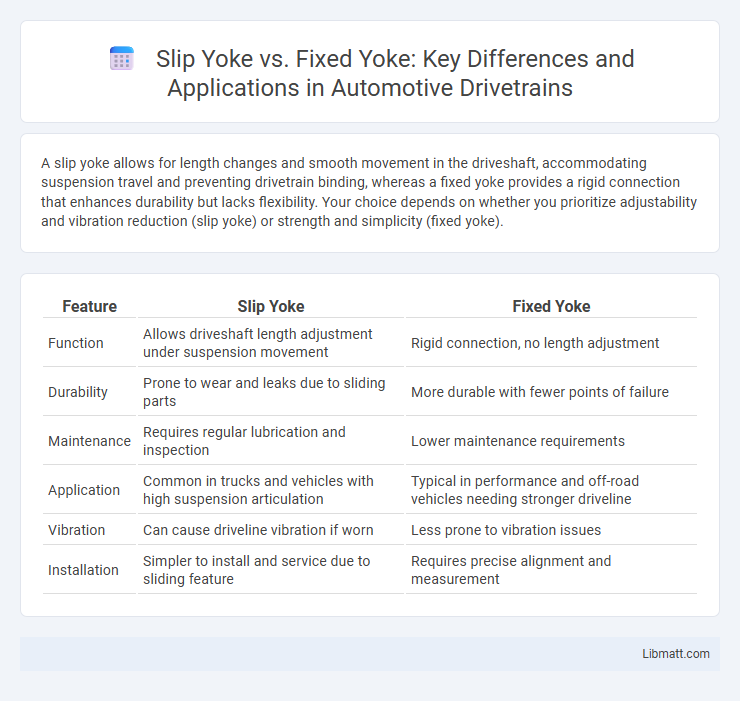 Slip Yoke vs. Fixed Yoke: Key Differences and Applications in Automotive Drivetrains

A slip yoke allows for length changes and smooth movement in the driveshaft, accommodating suspension travel and preventing drivetrain binding, whereas a fixed yoke provides a rigid connection that enhances durability but lacks flexibility. Your choice depends on whether you prioritize adjustability and vibration reduction (slip yoke) or strength and simplicity (fixed yoke).

| Feature | Slip Yoke | Fixed Yoke |
|---|---|---|
| Function | Allows driveshaft length adjustment under suspension movement | Rigid connection, no length adjustment |
| Durability | Prone to wear and leaks due to sliding parts | More durable with fewer points of failure |
| Maintenance | Requires regular lubrication and inspection | Lower maintenance requirements |
| Application | Common in trucks and vehicles with high suspension articulation | Typical in performance and off-road vehicles needing stronger driveline |
| Vibration | Can cause driveline vibration if worn | Less prone to vibration issues |
| Installation | Simpler to install and service due to sliding feature | Requires precise alignment and measurement |

Libmatt.com