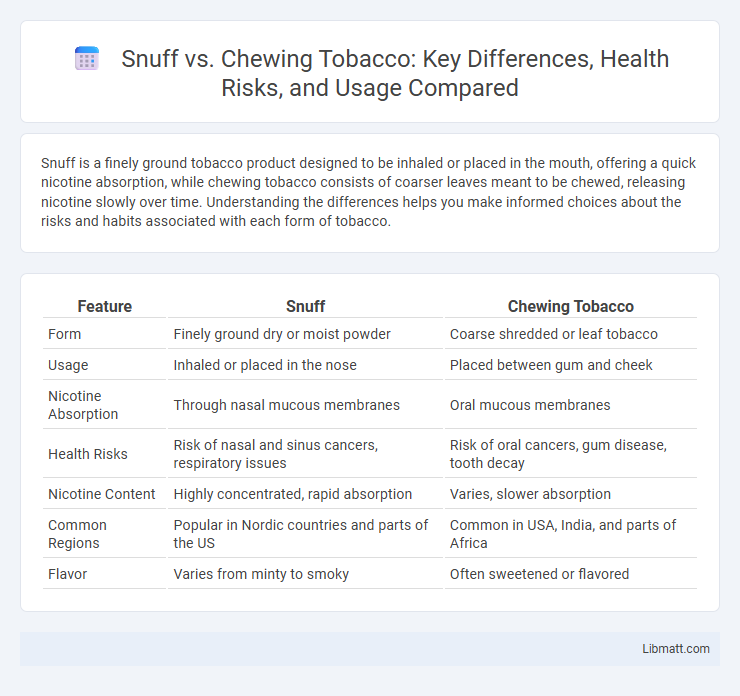 Snuff vs. Chewing Tobacco: Key Differences, Health Risks, and Usage Compared

Snuff is a finely ground tobacco product designed to be inhaled or placed in the mouth, offering a quick nicotine absorption, while chewing tobacco consists of coarser leaves meant to be chewed, releasing nicotine slowly over time. Understanding the differences helps you make informed choices about the risks and habits associated with each form of tobacco.

| Feature | Snuff | Chewing Tobacco |
|---|---|---|
| Form | Finely ground dry or moist powder | Coarse shredded or leaf tobacco |
| Usage | Inhaled or placed in the nose | Placed between gum and cheek |
| Nicotine Absorption | Through nasal mucous membranes | Oral mucous membranes |
| Health Risks | Risk of nasal and sinus cancers, respiratory issues | Risk of oral cancers, gum disease, tooth decay |
| Nicotine Content | Highly concentrated, rapid absorption | Varies, slower absorption |
| Common Regions | Popular in Nordic countries and parts of the US | Common in USA, India, and parts of Africa |
| Flavor | Varies from minty to smoky | Often sweetened or flavored |

Libmatt.com