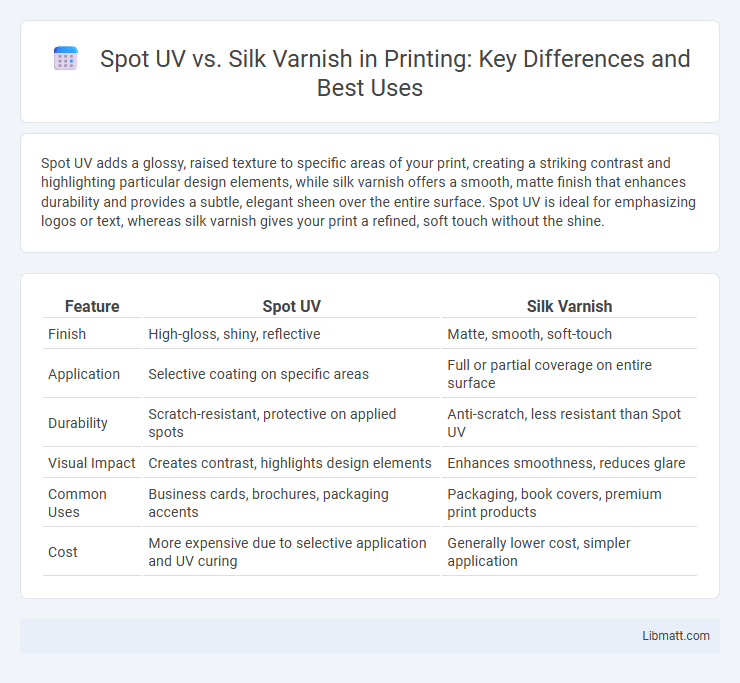 Spot UV vs. Silk Varnish in Printing: Key Differences and Best Uses

Spot UV adds a glossy, raised texture to specific areas of your print, creating a striking contrast and highlighting particular design elements, while silk varnish offers a smooth, matte finish that enhances durability and provides a subtle, elegant sheen over the entire surface. Spot UV is ideal for emphasizing logos or text, whereas silk varnish gives your print a refined, soft touch without the shine.

| Feature | Spot UV | Silk Varnish |
|---|---|---|
| Finish | High-gloss, shiny, reflective | Matte, smooth, soft-touch |
| Application | Selective coating on specific areas | Full or partial coverage on entire surface |
| Durability | Scratch-resistant, protective on applied spots | Anti-scratch, less resistant than Spot UV |
| Visual Impact | Creates contrast, highlights design elements | Enhances smoothness, reduces glare |
| Common Uses | Business cards, brochures, packaging accents | Packaging, book covers, premium print products |
| Cost | More expensive due to selective application and UV curing | Generally lower cost, simpler application |

Libmatt.com