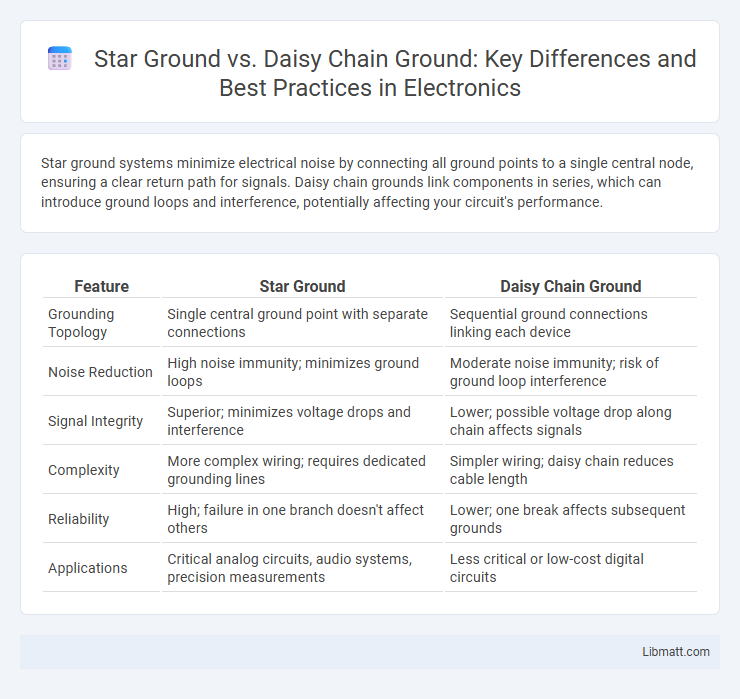 Star Ground vs. Daisy Chain Ground: Key Differences and Best Practices in Electronics

Star ground systems minimize electrical noise by connecting all ground points to a single central node, ensuring a clear return path for signals. Daisy chain grounds link components in series, which can introduce ground loops and interference, potentially affecting your circuit's performance.

| Feature | Star Ground | Daisy Chain Ground |
|---|---|---|
| Grounding Topology | Single central ground point with separate connections | Sequential ground connections linking each device |
| Noise Reduction | High noise immunity; minimizes ground loops | Moderate noise immunity; risk of ground loop interference |
| Signal Integrity | Superior; minimizes voltage drops and interference | Lower; possible voltage drop along chain affects signals |
| Complexity | More complex wiring; requires dedicated grounding lines | Simpler wiring; daisy chain reduces cable length |
| Reliability | High; failure in one branch doesn't affect others | Lower; one break affects subsequent grounds |
| Applications | Critical analog circuits, audio systems, precision measurements | Less critical or low-cost digital circuits |

Libmatt.com